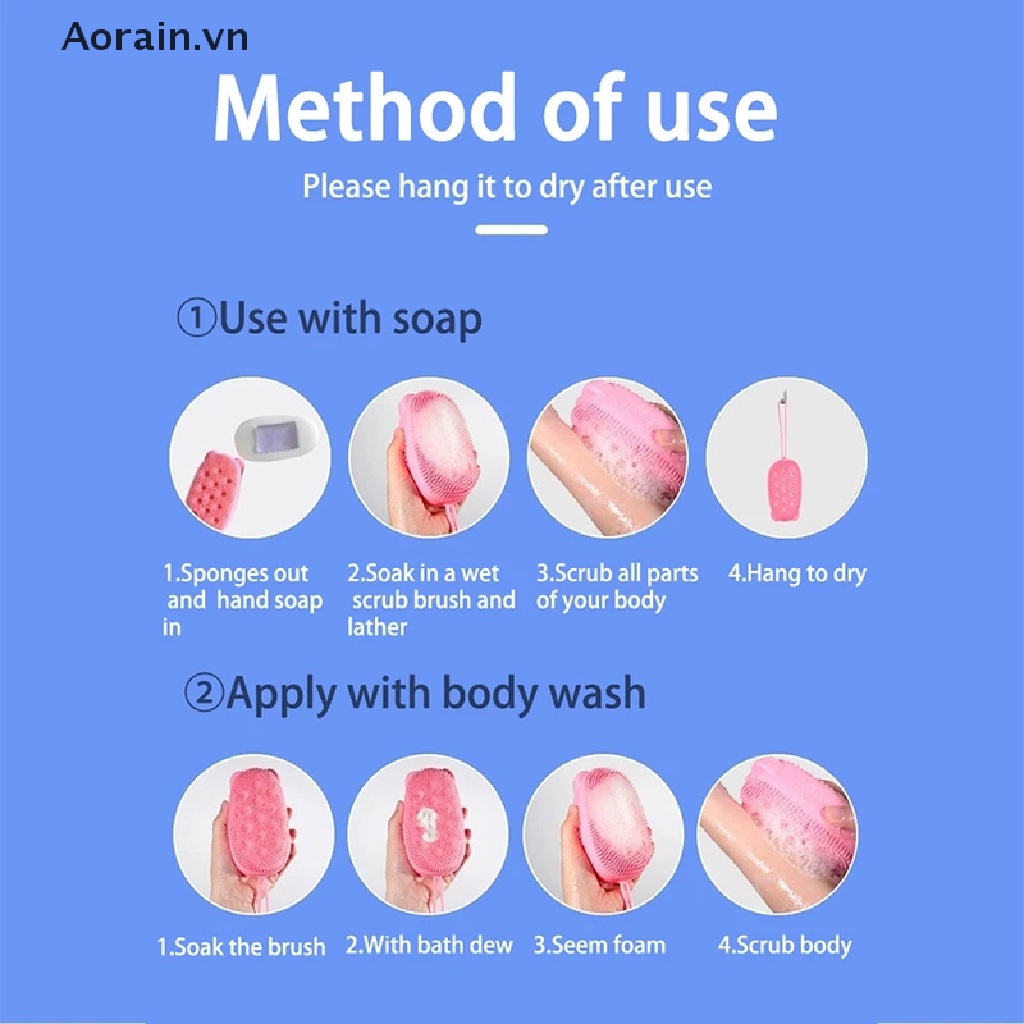 Aorain.vn

Method of use

Please hang it to dry after use

①Use with soap

1.Sponges out and hand soap in

2.Soak in a wet scrub brush and lather

3.Scrub all parts of your body

4.Hang to dry

②Apply with body wash

1.Soak the brush

2.With bath dew

3.Seem foam

4.Scrub body