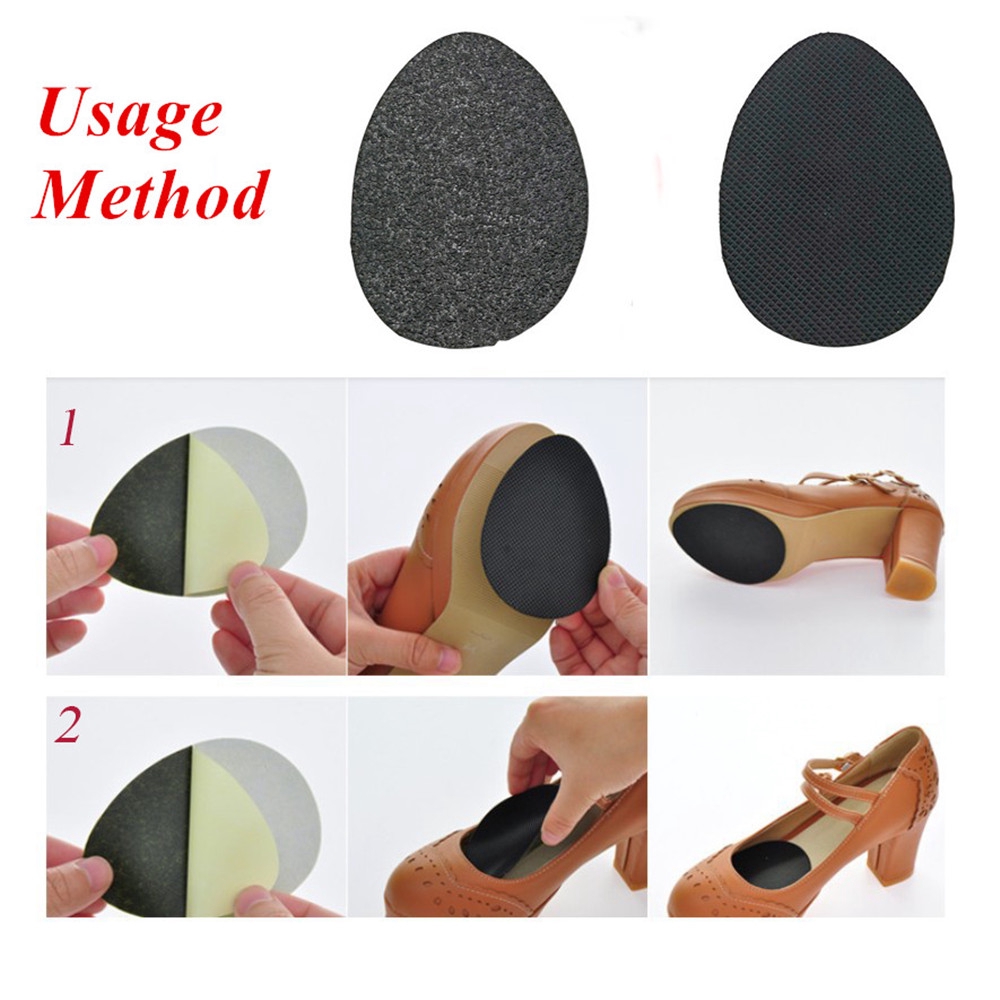 Usage
Method

1

2