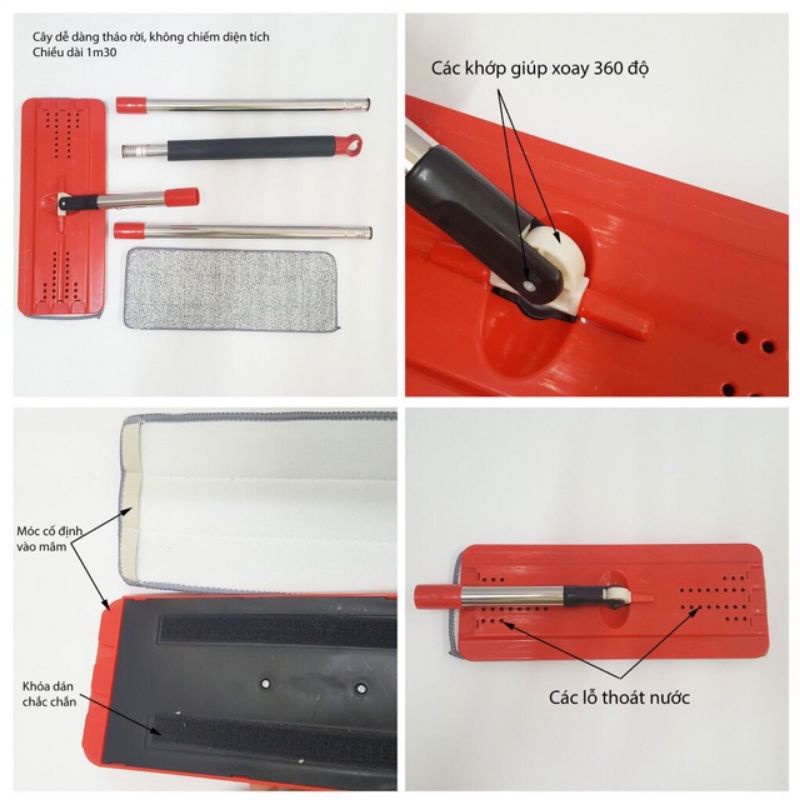 Cây dễ dàng tháo rời, không chiếm diện tích
Chiều dài 1m30

Các khớp giúp xoay 360 độ

Móc cố định vào mâm

Khóa dán chắc chắn

Các lỗ thoát nước