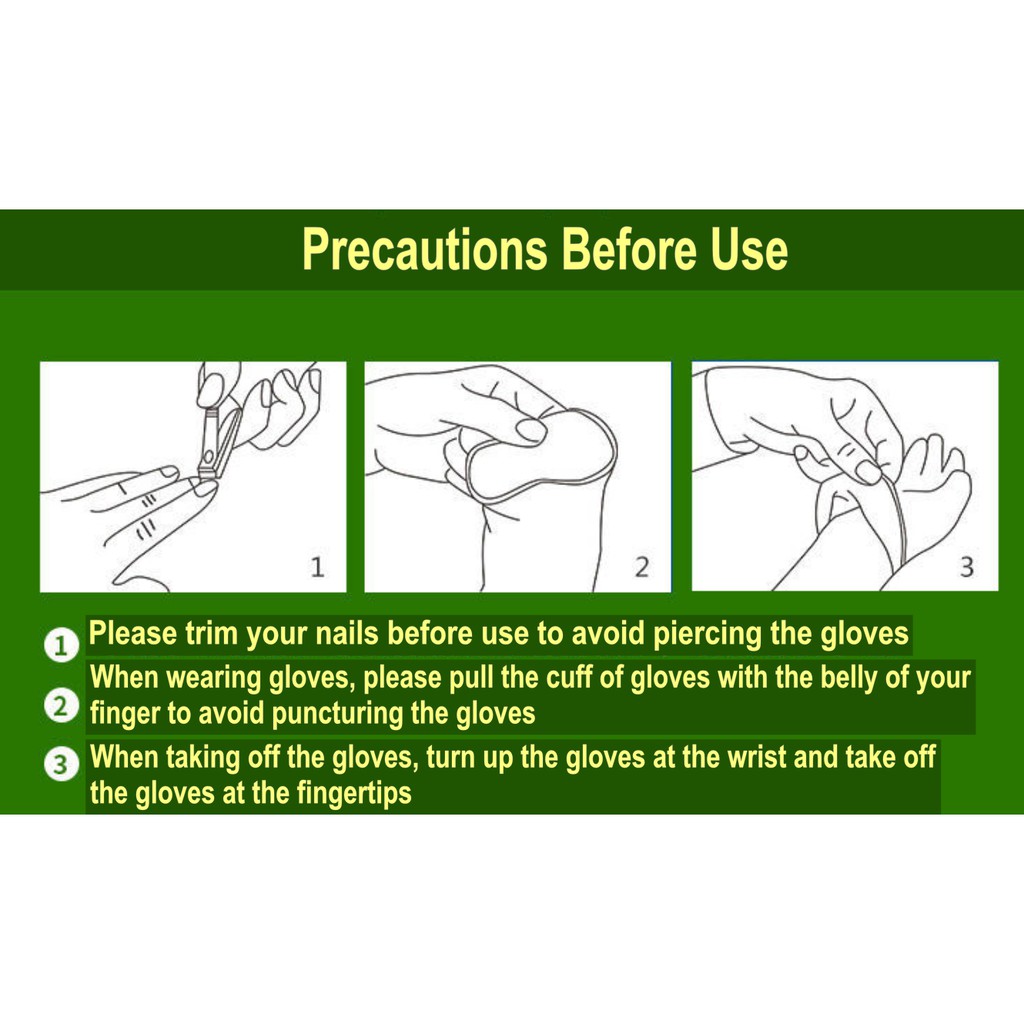 Precautions Before Use

1

2

3

1 Please trim your nails before use to avoid piercing the gloves

2 When wearing gloves, please pull the cuff of gloves with the belly of your finger to avoid puncturing the gloves

3 When taking off the gloves, turn up the gloves at the wrist and take off the gloves at the fingertips