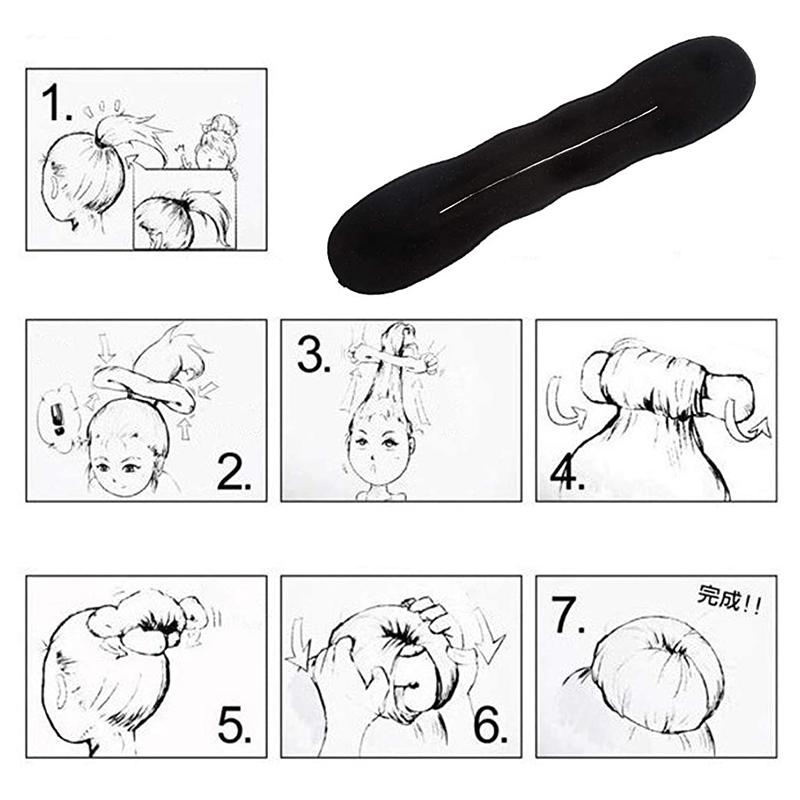 1.

2.

3.

4.

5.

6.

7.

完成!!