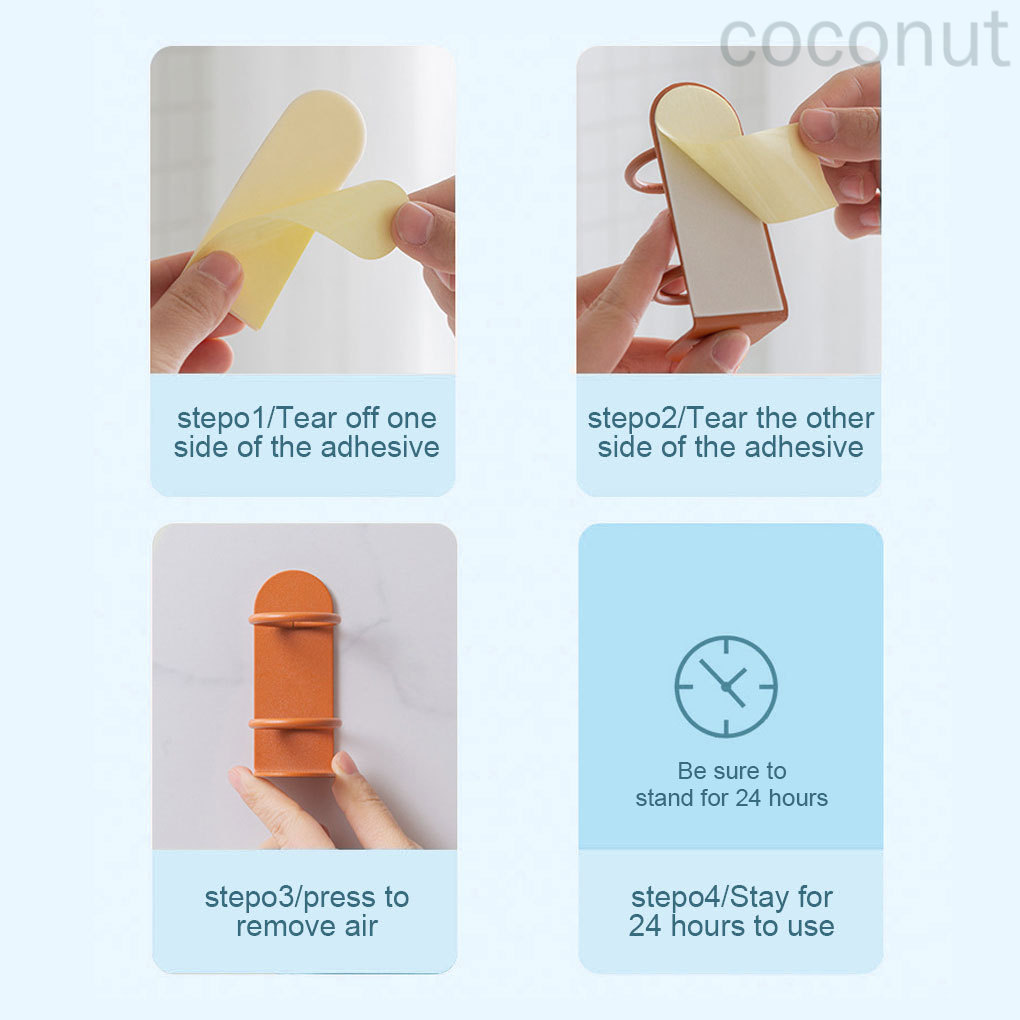 coconut

stepo1/Tear off one side of the adhesive

stepo2/Tear the other side of the adhesive

stepo3/press to remove air

Be sure to stand for 24 hours

stepo4/Stay for 24 hours to use