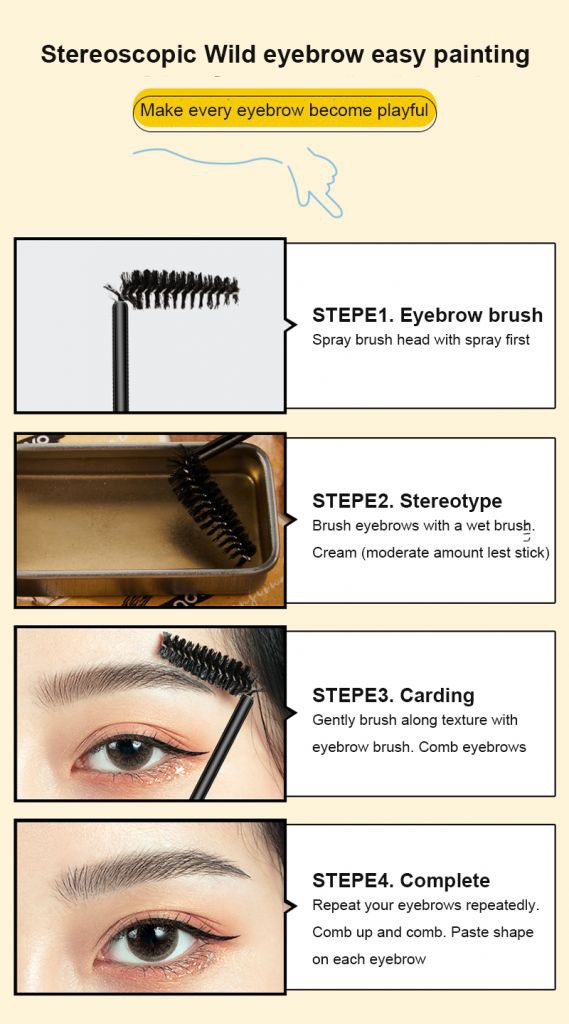 Stereoscopic Wild eyebrow easy painting

Make every eyebrow become playful

STEPE1. Eyebrow brush
Spray brush head with spray first

STEPE2. Stereotype
Brush eyebrows with a wet brush. Cream (moderate amount lest stick)

STEPE3. Carding
Gently brush along texture with eyebrow brush. Comb eyebrows

STEPE4. Complete
Repeat your eyebrows repeatedly. Comb up and comb. Paste shape on each eyebrow