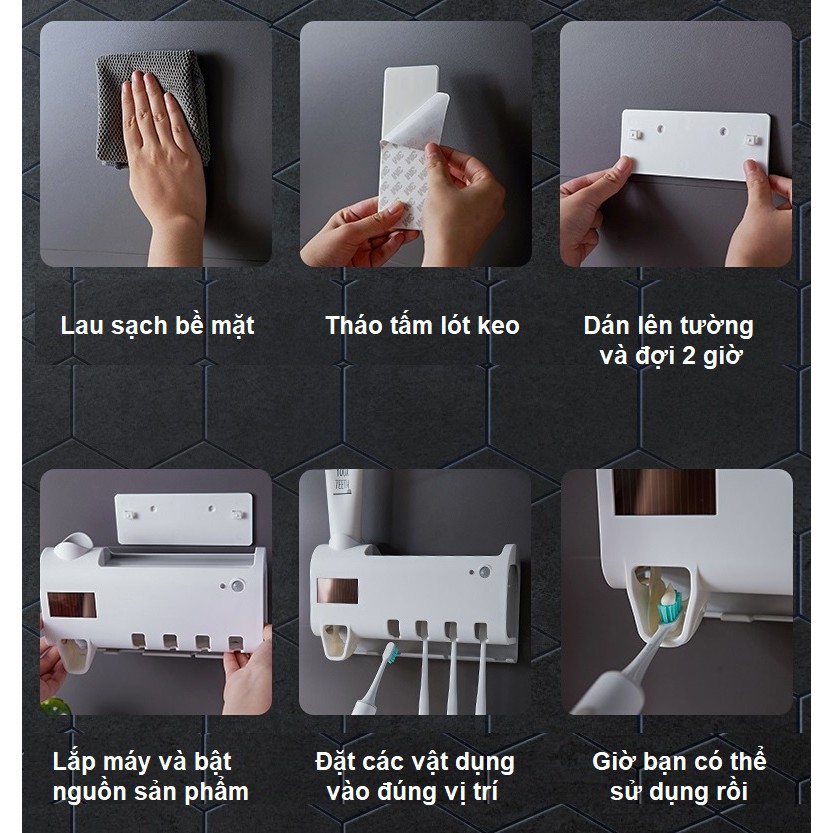 Lau sạch bề mặt

Tháo tấm lót keo

Dán lên tường và đợi 2 giờ

Lắp máy và bật nguồn sản phẩm

Đặt các vật dụng vào đúng vị trí

Giờ bạn có thể sử dụng rồi