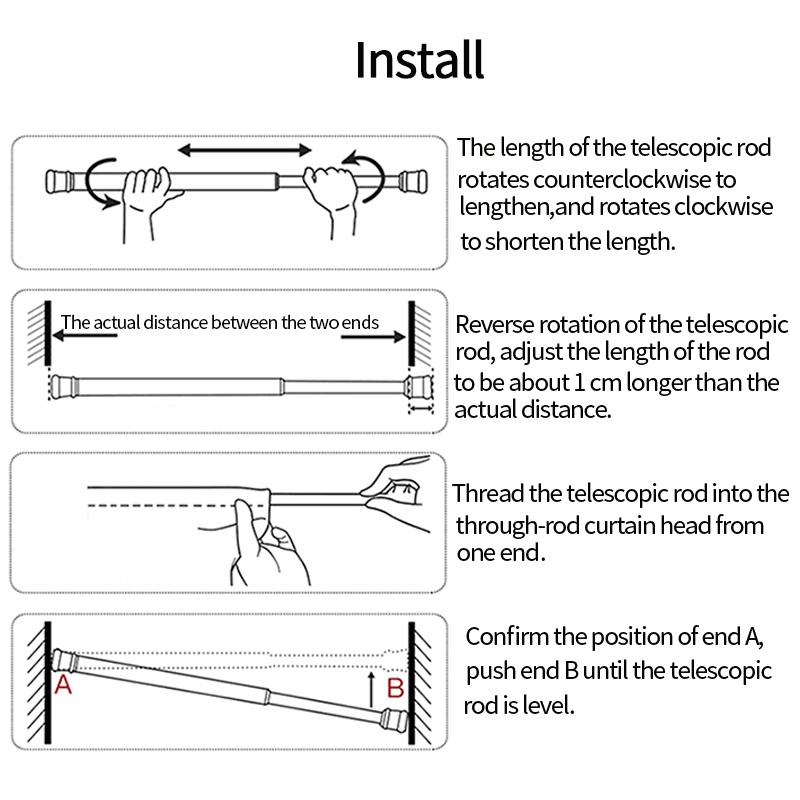 Install

The length of the telescopic rod rotates counterclockwise to lengthen,and rotates clockwise to shorten the length.

The actual distance between the two ends

Reverse rotation of the telescopic rod, adjust the length of the rod to be about 1 cm longer than the actual distance.

Thread the telescopic rod into the through-rod curtain head from one end.

A

B

Confirm the position of end A, push end B until the telescopic rod is level.