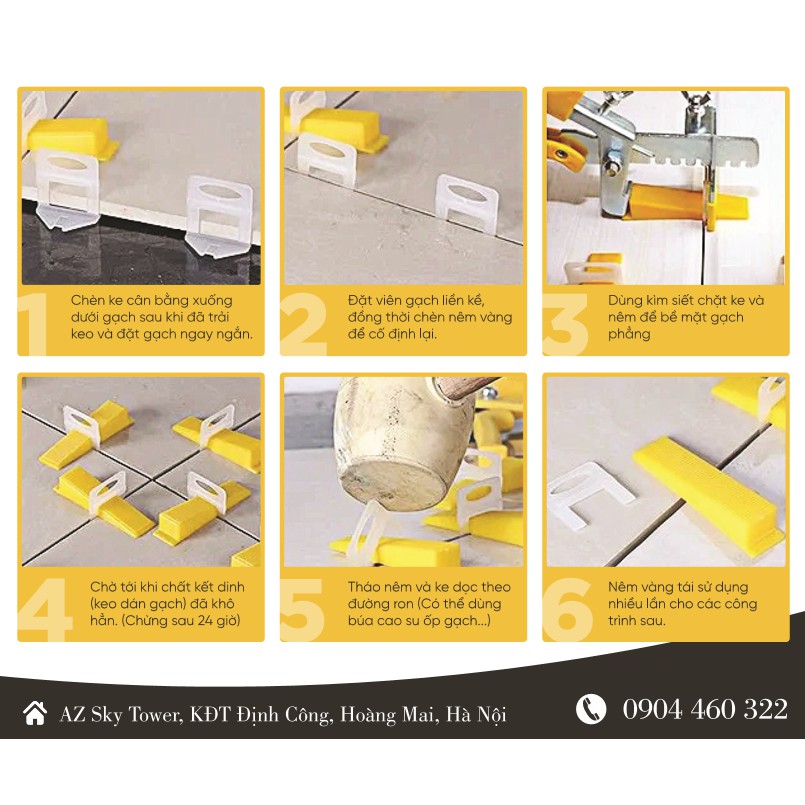 1
Chèn ke cân bằng xuống dưới gạch sau khi đã trải keo và đặt gạch ngay ngắn.

2
Đặt viên gạch liền kề, đồng thời chèn nêm vàng để cố định lại.

3
Dùng kìm siết chặt ke và nêm để bề mặt gạch phẳng

4
Chờ tới khi chất kết dính (keo dán gạch) đã khô hẳn. (Chừng sau 24 giờ)

5
Tháo nêm và ke dọc theo đường ron (Có thể dùng búa cao su ốp gạch...)

6
Nêm vàng tái sử dụng nhiều lần cho các công trình sau.

AZ Sky Tower, KĐT Định Công, Hoàng Mai, Hà Nội

0904 460 322