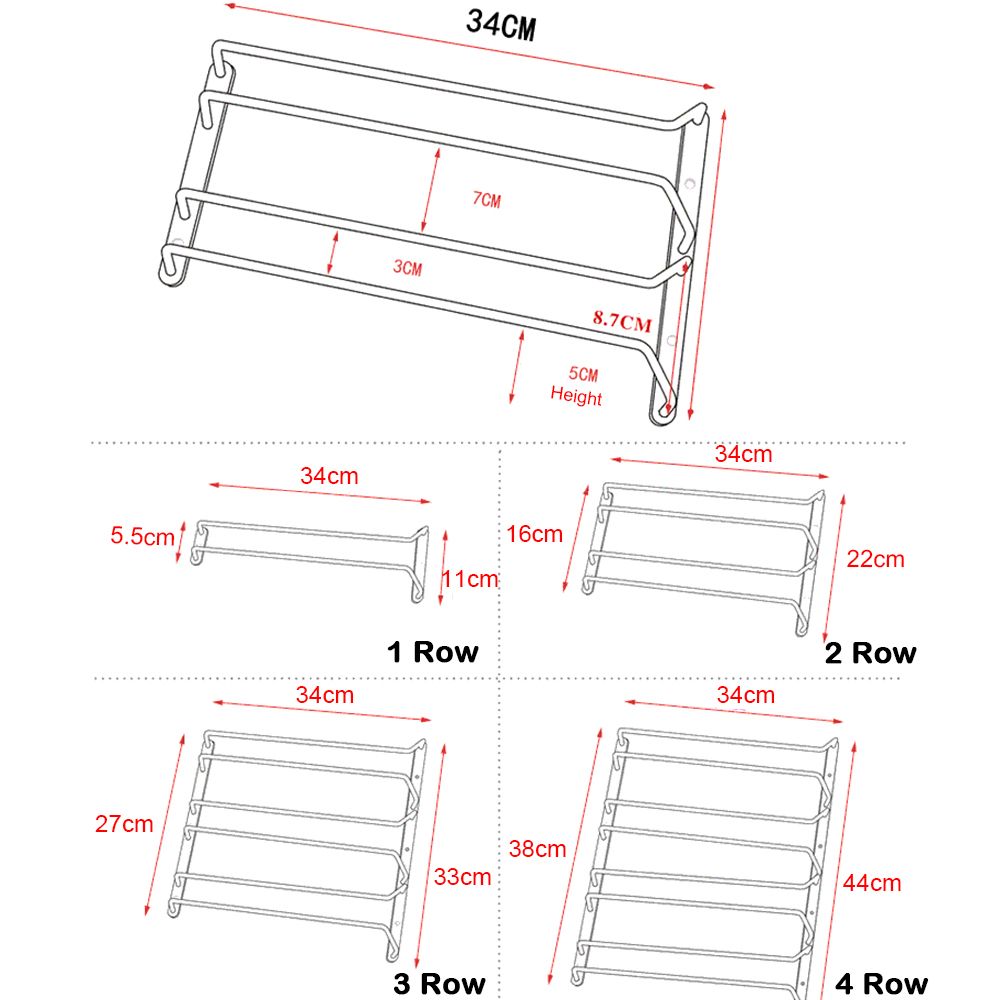 34CM

7CM

3CM

8.7CM

5CM
Height

34cm

5.5cm

11cm

1 Row

34cm

16cm

22cm

2 Row

34cm

27cm

33cm

3 Row

34cm

38cm

44cm

4 Row