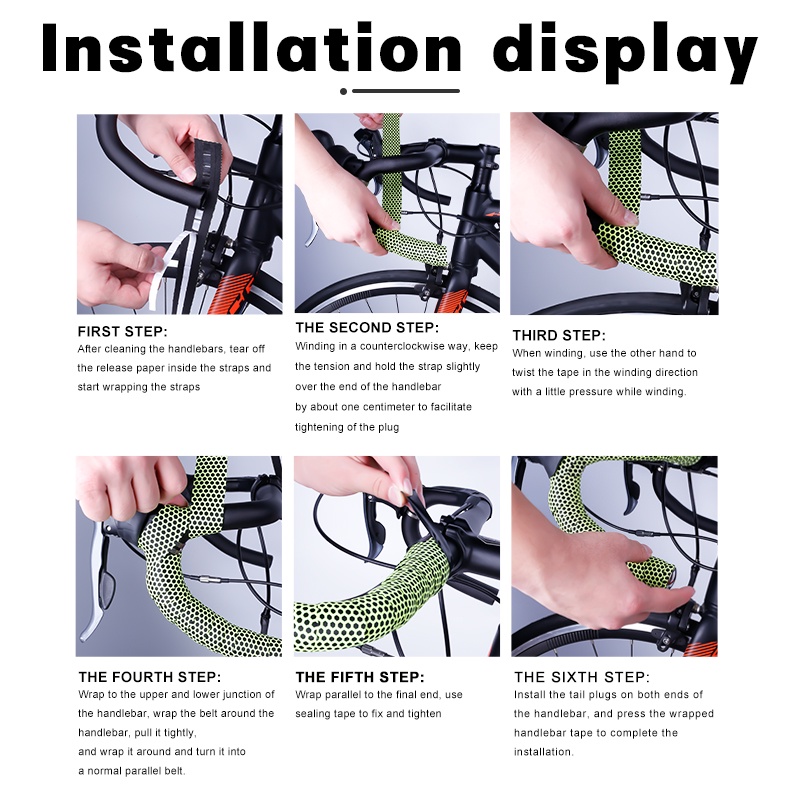 Installation display

FIRST STEP:
After cleaning the handlebars, tear off the release paper inside the straps and start wrapping the straps

THE SECOND STEP:
Winding in a counterclockwise way, keep the tension and hold the strap slightly over the end of the handlebar
by about one centimeter to facilitate tightening of the plug

THIRD STEP:
When winding, use the other hand to twist the tape in the winding direction with a little pressure while winding.

THE FOURTH STEP:
Wrap to the upper and lower junction of the handlebar, wrap the belt around the handlebar, pull it tightly,
and wrap it around and turn it into
a normal parallel belt.

THE FIFTH STEP:
Wrap parallel to the final end, use sealing tape to fix and tighten

THE SIXTH STEP:
Install the tail plugs on both ends of the handlebar, and press the wrapped handlebar tape to complete the installation.