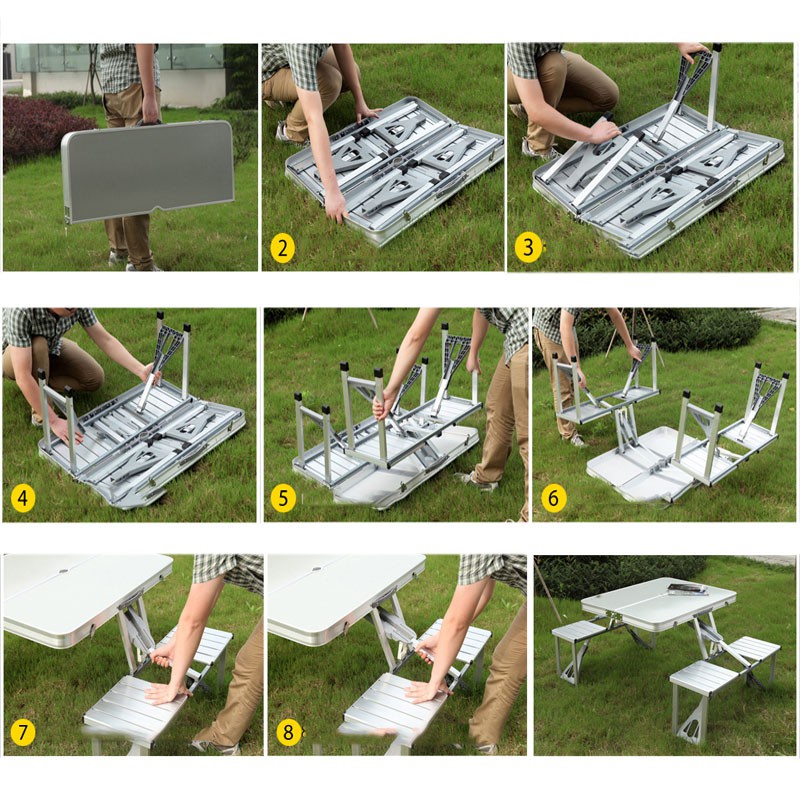 2

3

4

5

6

7

8