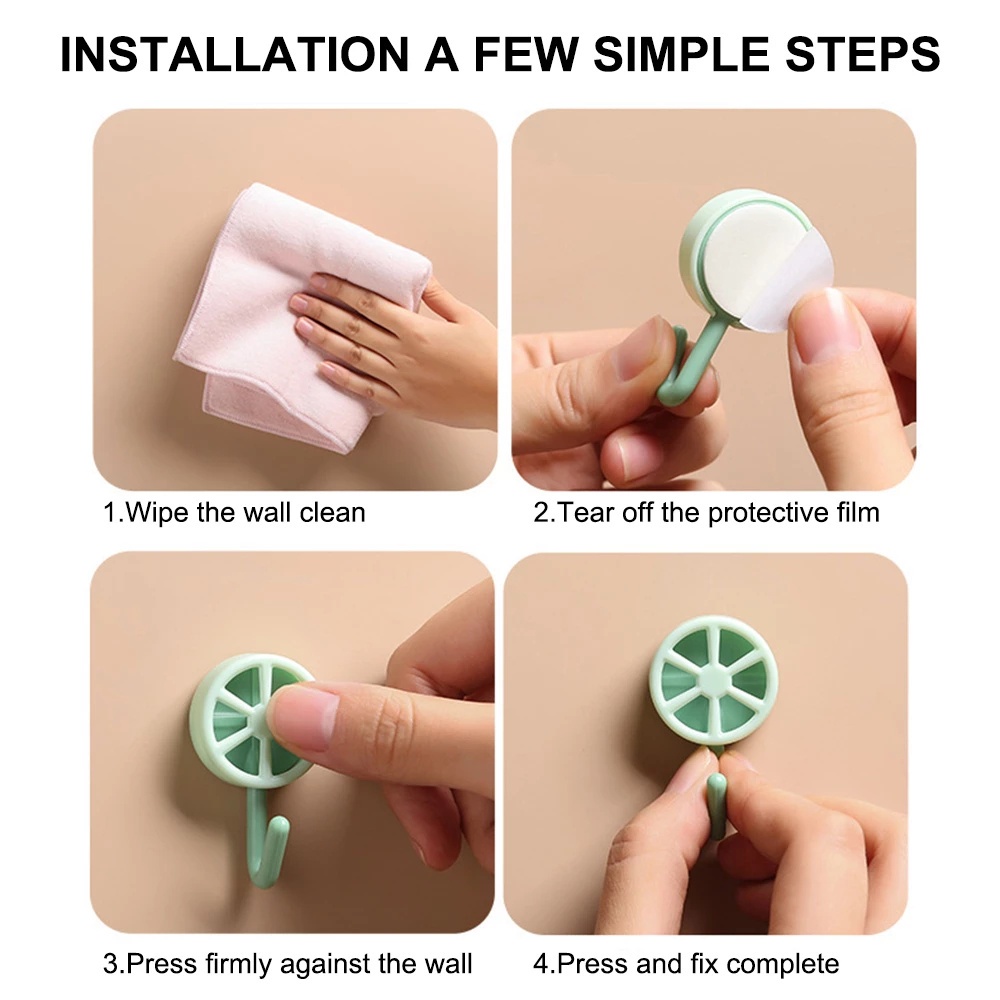 INSTALLATION A FEW SIMPLE STEPS

1.Wipe the wall clean

2.Tear off the protective film

3.Press firmly against the wall

4.Press and fix complete