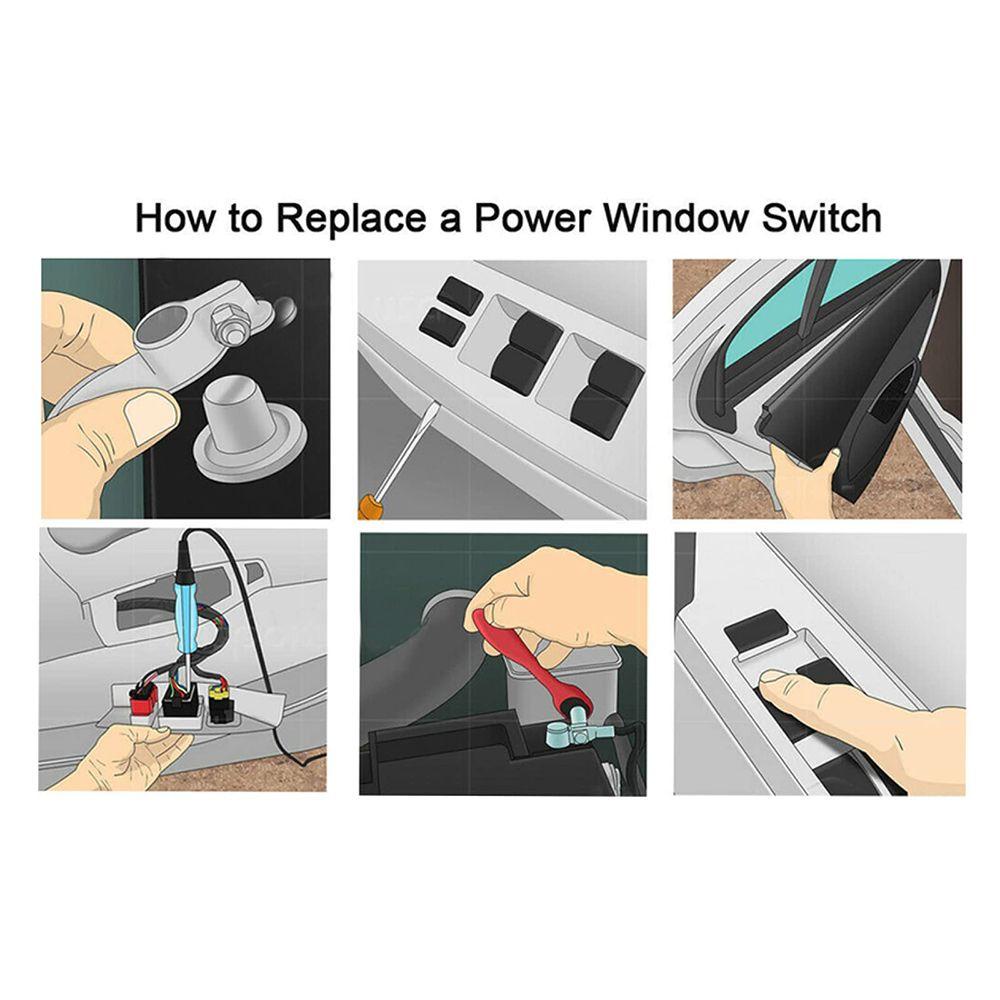 How to Replace a Power Window Switch