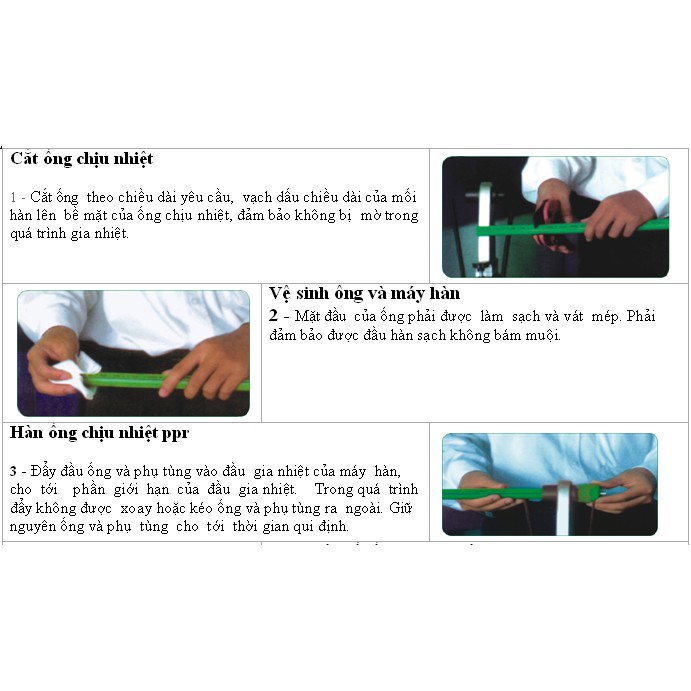 Cắt ống chịu nhiệt

1 - Cắt ống theo chiều dài yêu cầu, vạch dấu chiều dài của mối hàn lên bề mặt của ống chịu nhiệt, đảm bảo không bị mờ trong quá trình gia nhiệt.

Vệ sinh ống và máy hàn

2 - Mặt đầu của ống phải được làm sạch và vát mép. Phải đảm bảo được đầu hàn sạch không bám muội.

Hàn ống chịu nhiệt ppr

3 - Đẩy đầu ống và phụ tùng vào đầu gia nhiệt của máy hàn, cho tới phần giới hạn của đầu gia nhiệt. Trong quá trình đẩy không được xoay hoặc kéo ống và phụ tùng ra ngoài. Giữ nguyên ống và phụ tùng cho tới thời gian qui định.