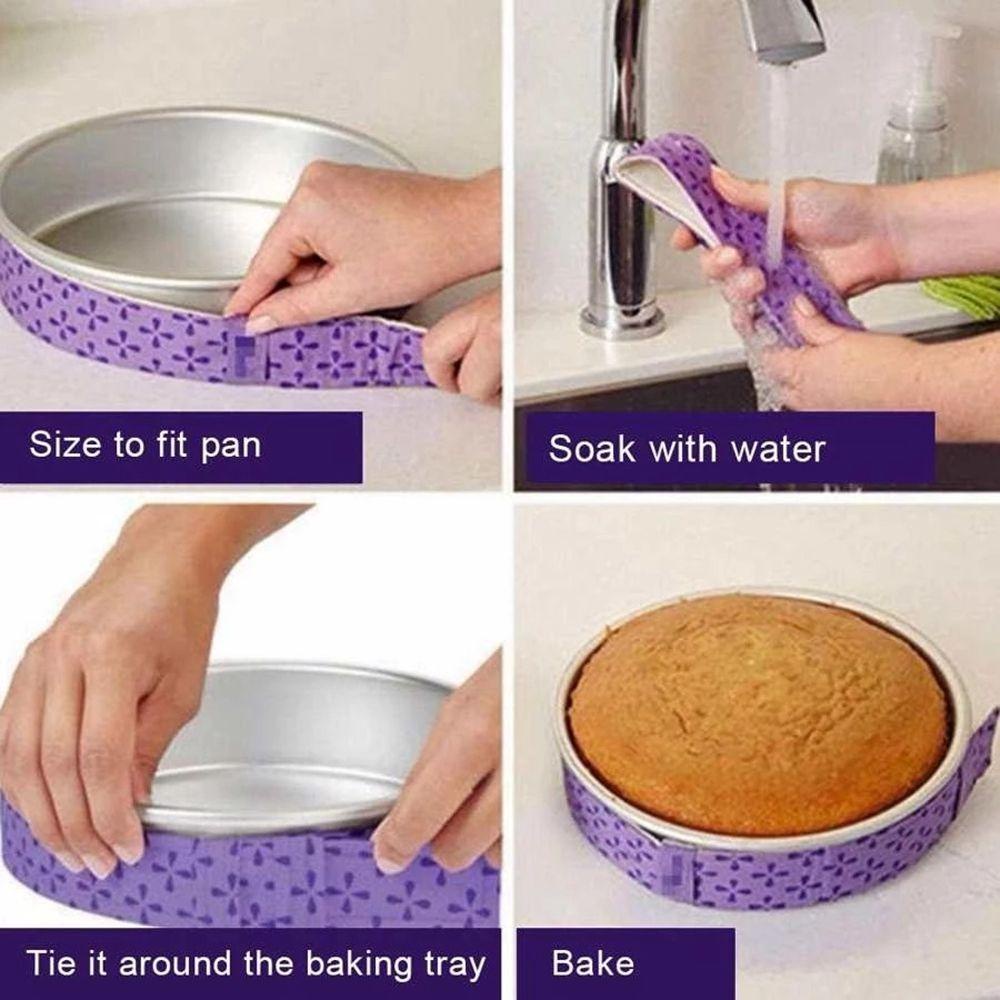 Size to fit pan

Soak with water

Tie it around the baking tray

Bake