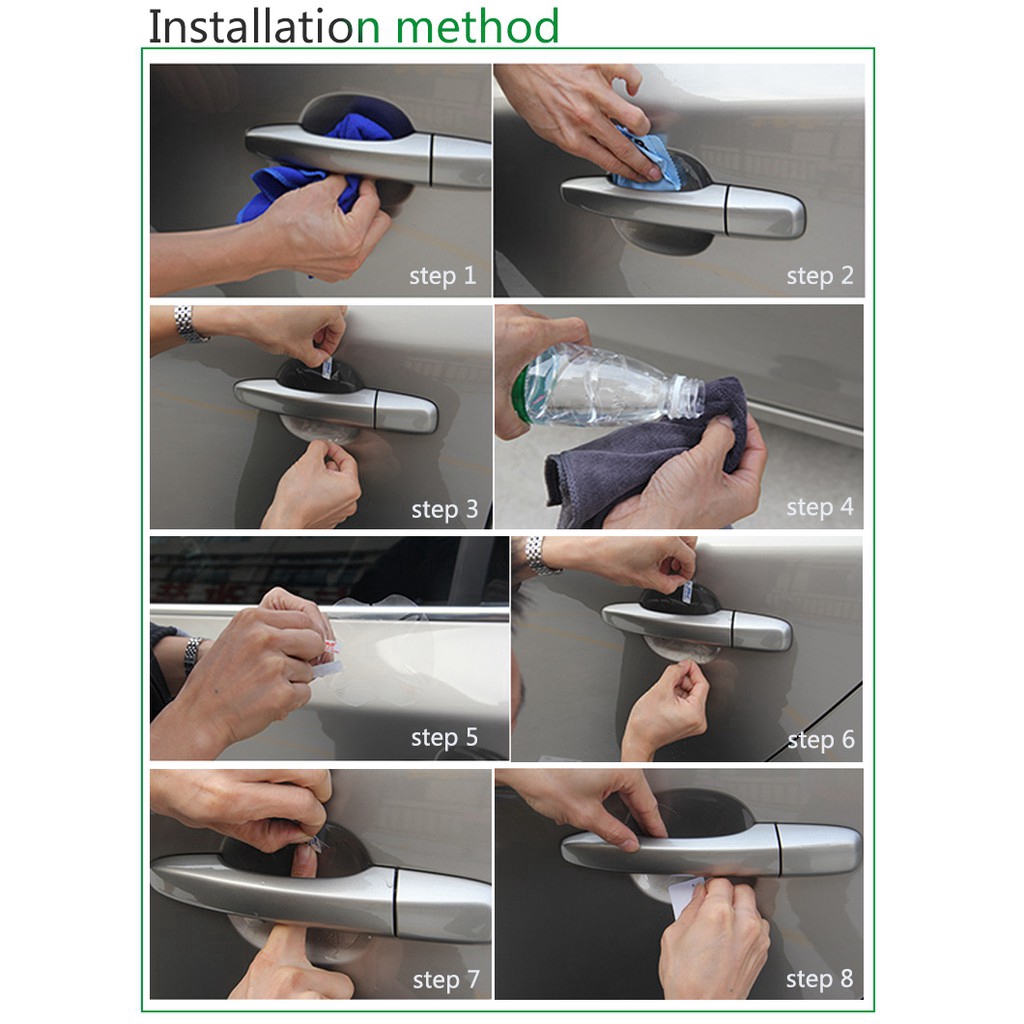 Installation method

step 1

step 2

step 3

step 4

step 5

step 6

step 7

step 8