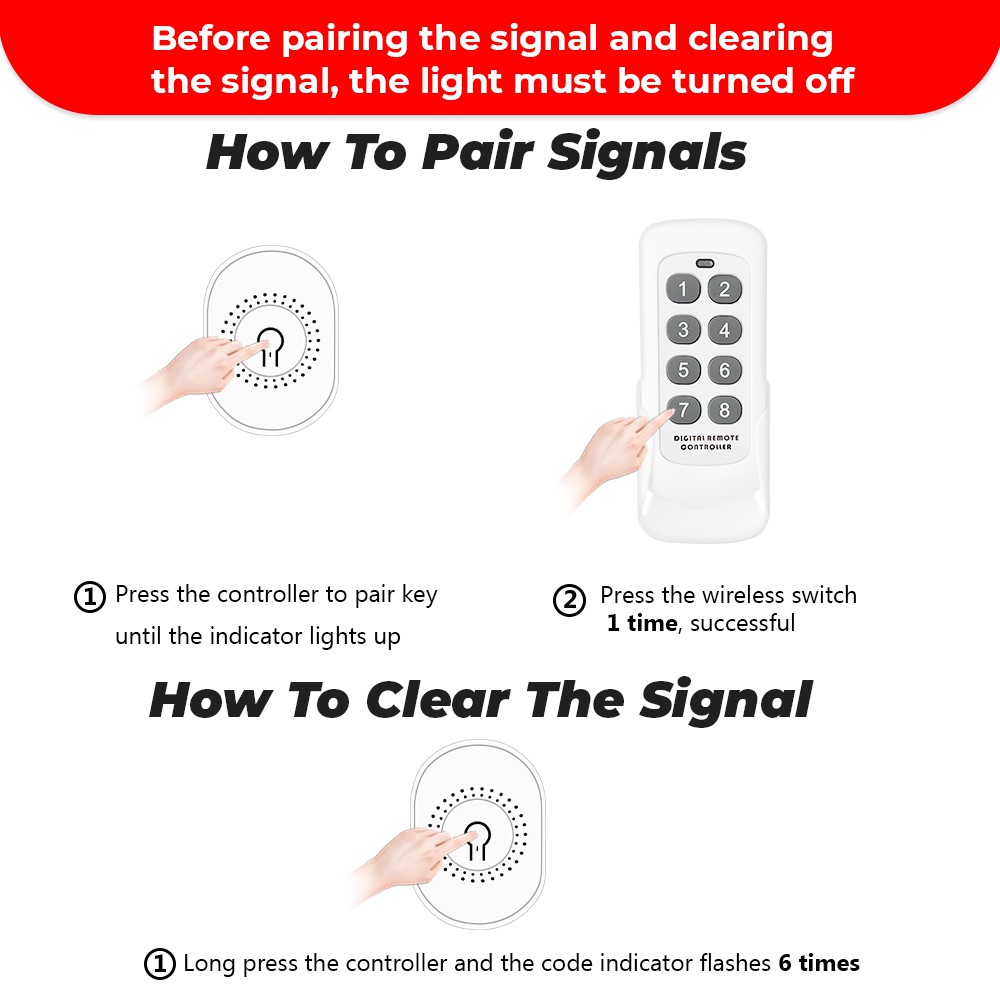 Before pairing the signal and clearing the signal, the light must be turned off

How To Pair Signals

1 2
3 4
5 6
7 8
DIGITAL REMOTE CONTROLLER

① Press the controller to pair key until the indicator lights up

② Press the wireless switch 1 time, successful

How To Clear The Signal

① Long press the controller and the code indicator flashes 6 times