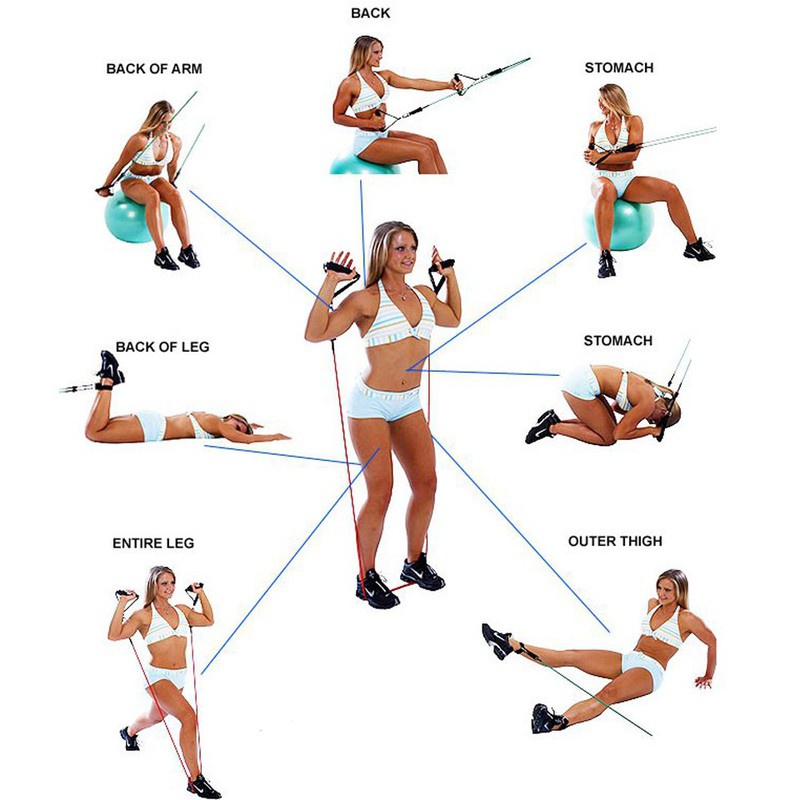 BACK

BACK OF ARM

STOMACH

BACK OF LEG

STOMACH

ENTIRE LEG

OUTER THIGH