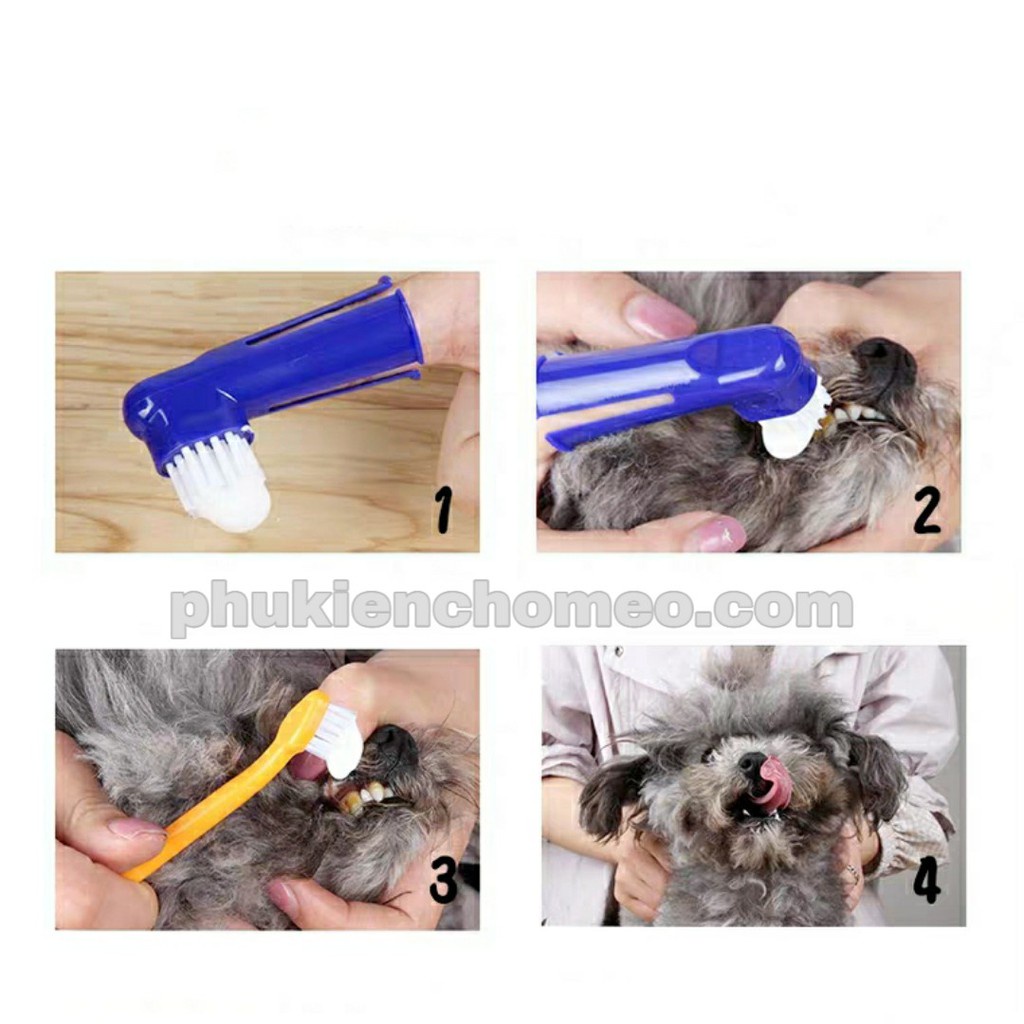 1

2

phukienchomeo.com

3

4