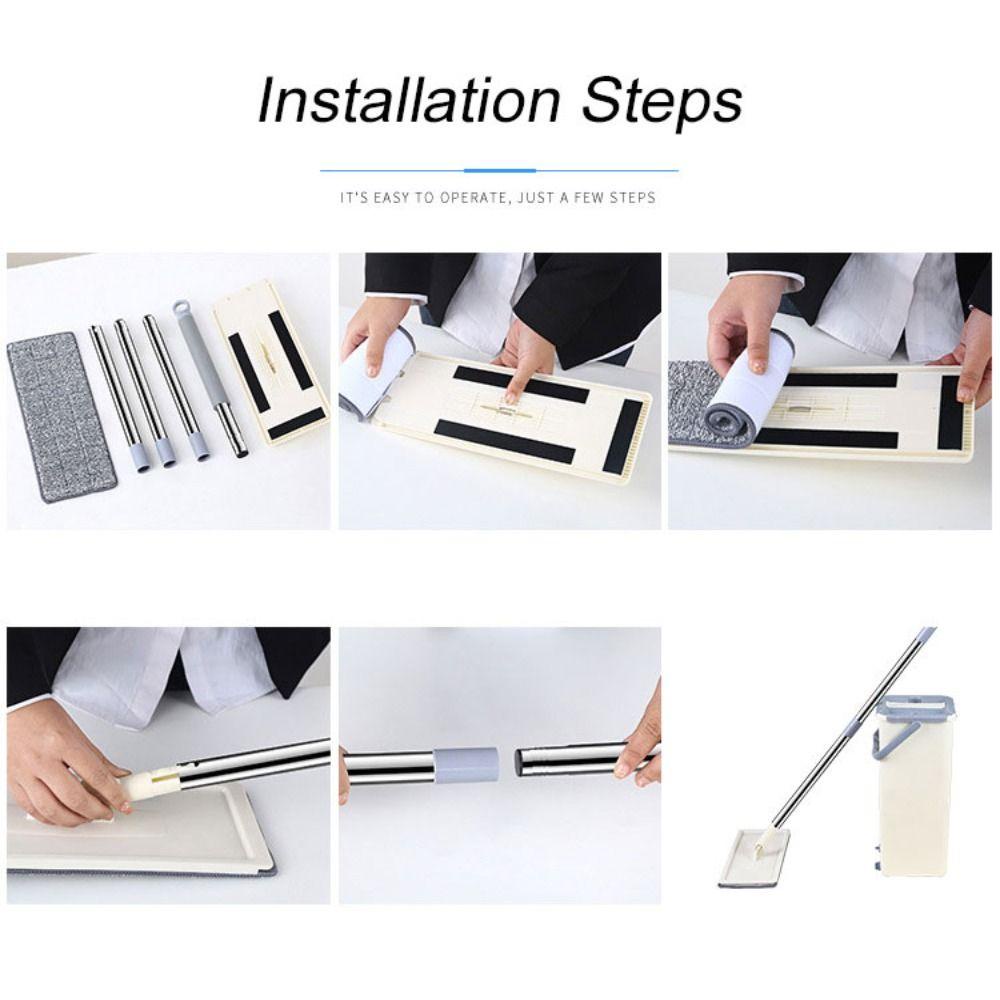 Installation Steps

IT'S EASY TO OPERATE, JUST A FEW STEPS