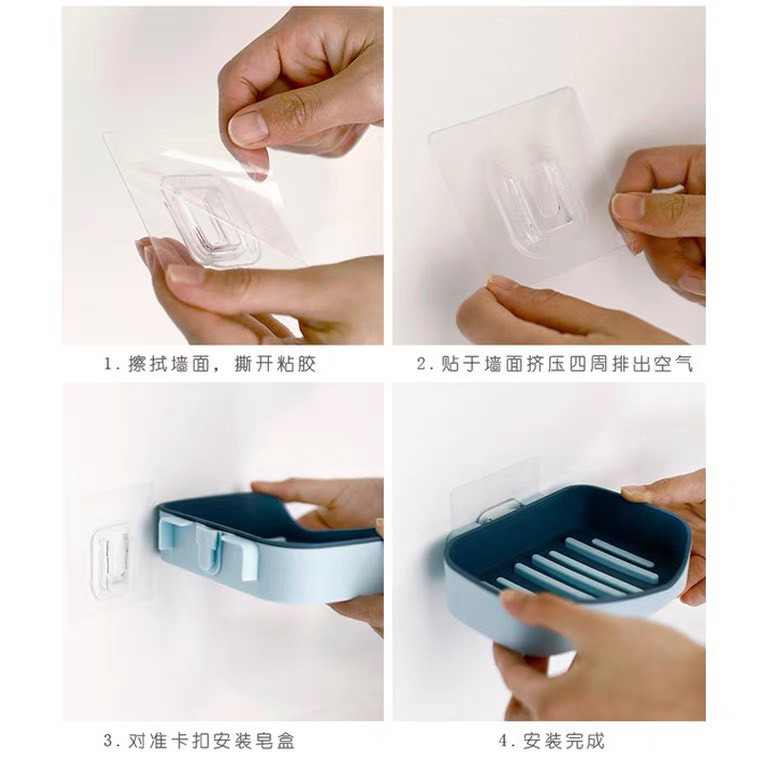 1. 擦拭墙面，撕开粘胶

2. 贴于墙面挤压四周排出空气

3. 对准卡扣安装皂盒

4. 安装完成