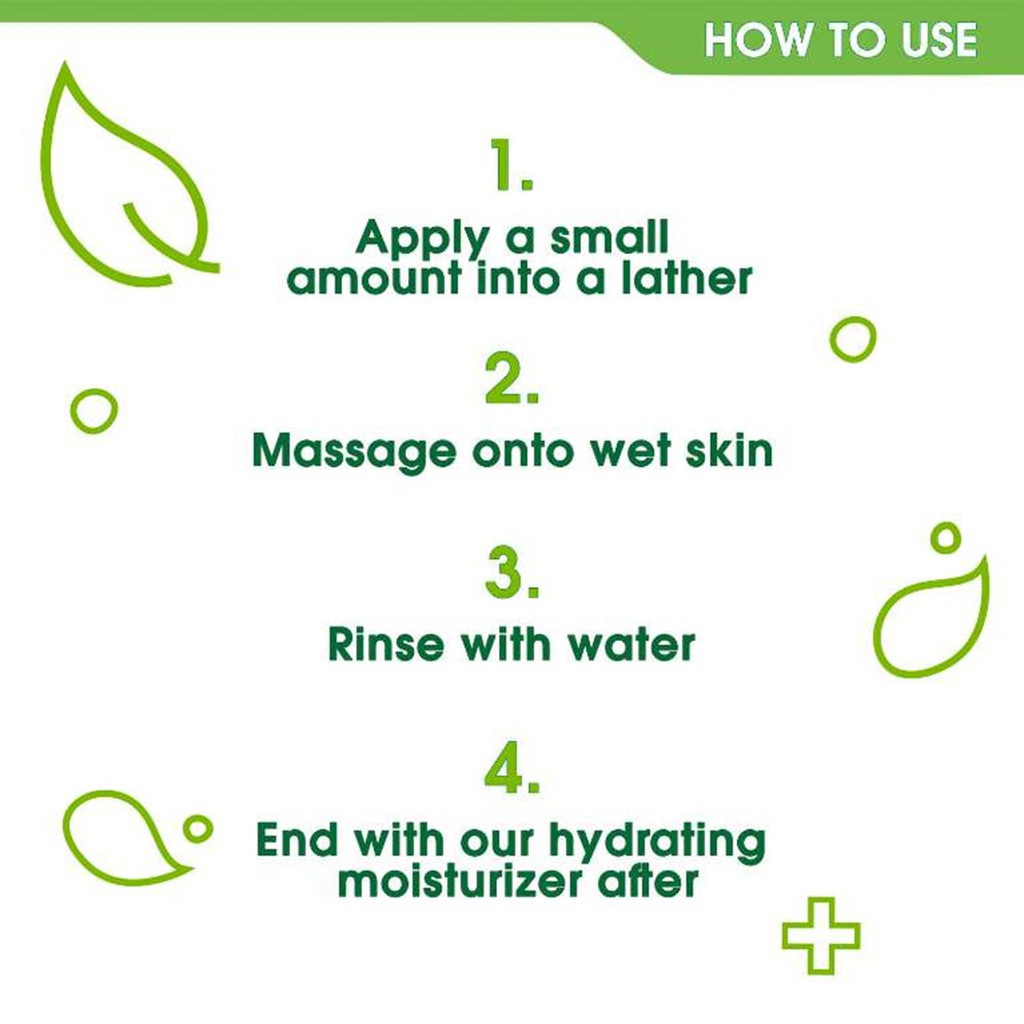 HOW TO USE

1.

Apply a small amount into a lather

2.

Massage onto wet skin

3.

Rinse with water

4.

End with our hydrating moisturizer after