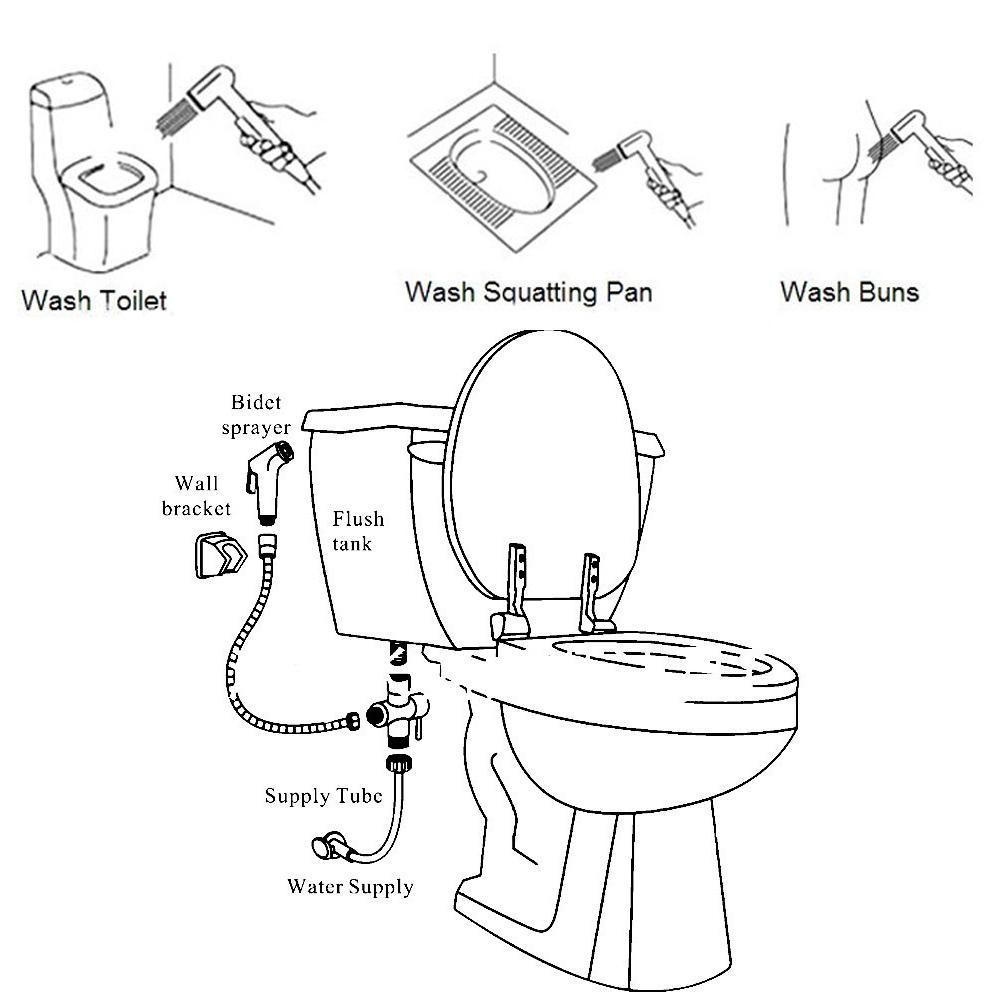 Wash Toilet

Wash Squatting Pan

Wash Buns

Bidet sprayer

Wall bracket

Flush tank

Supply Tube

Water Supply