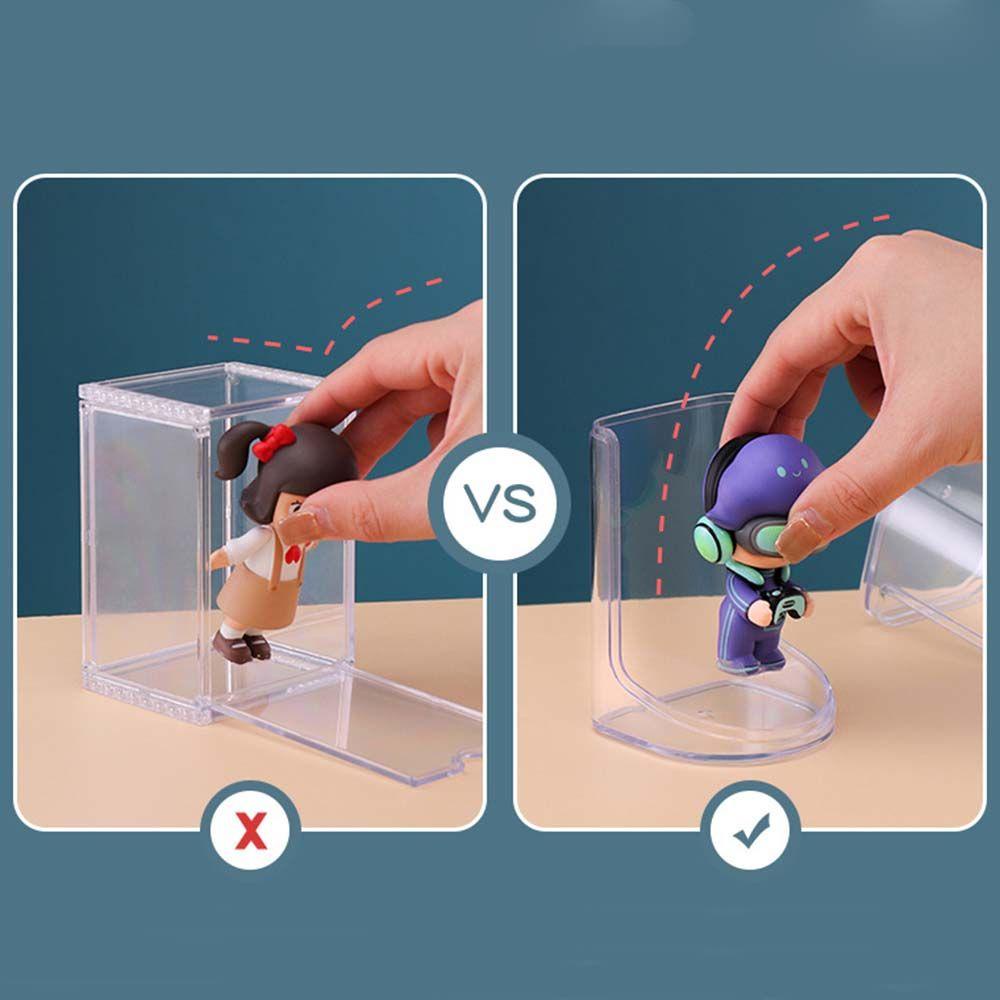 VS

X

✓