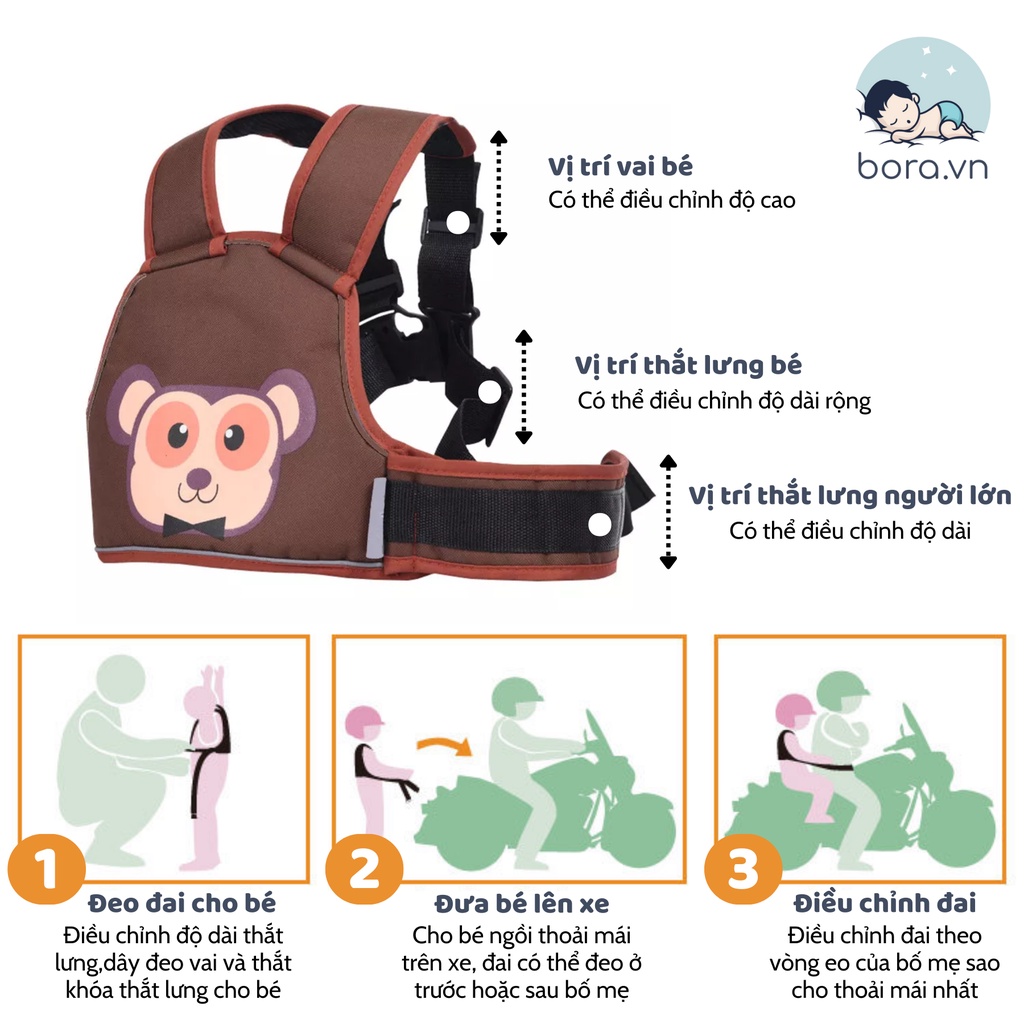 bora.vn

Vị trí vai bé
Có thể điều chỉnh độ cao

Vị trí thắt lưng bé
Có thể điều chỉnh độ dài rộng

Vị trí thắt lưng người lớn
Có thể điều chỉnh độ dài

1
Đeo đai cho bé
Điều chỉnh độ dài thắt lưng,dây đeo vai và thắt khóa thắt lưng cho bé

2
Đưa bé lên xe
Cho bé ngồi thoải mái trên xe, đai có thể đeo ở trước hoặc sau bố mẹ

3
Điều chỉnh đai
Điều chỉnh đai theo vòng eo của bố mẹ sao cho thoải mái nhất