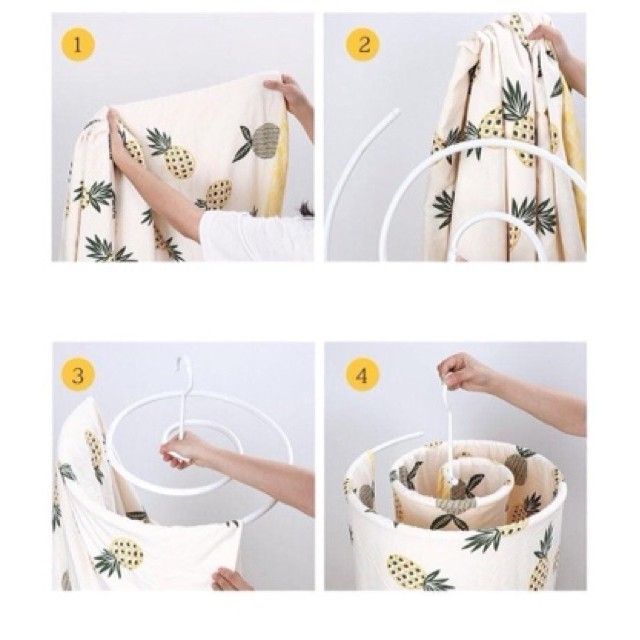 1

2

3

4