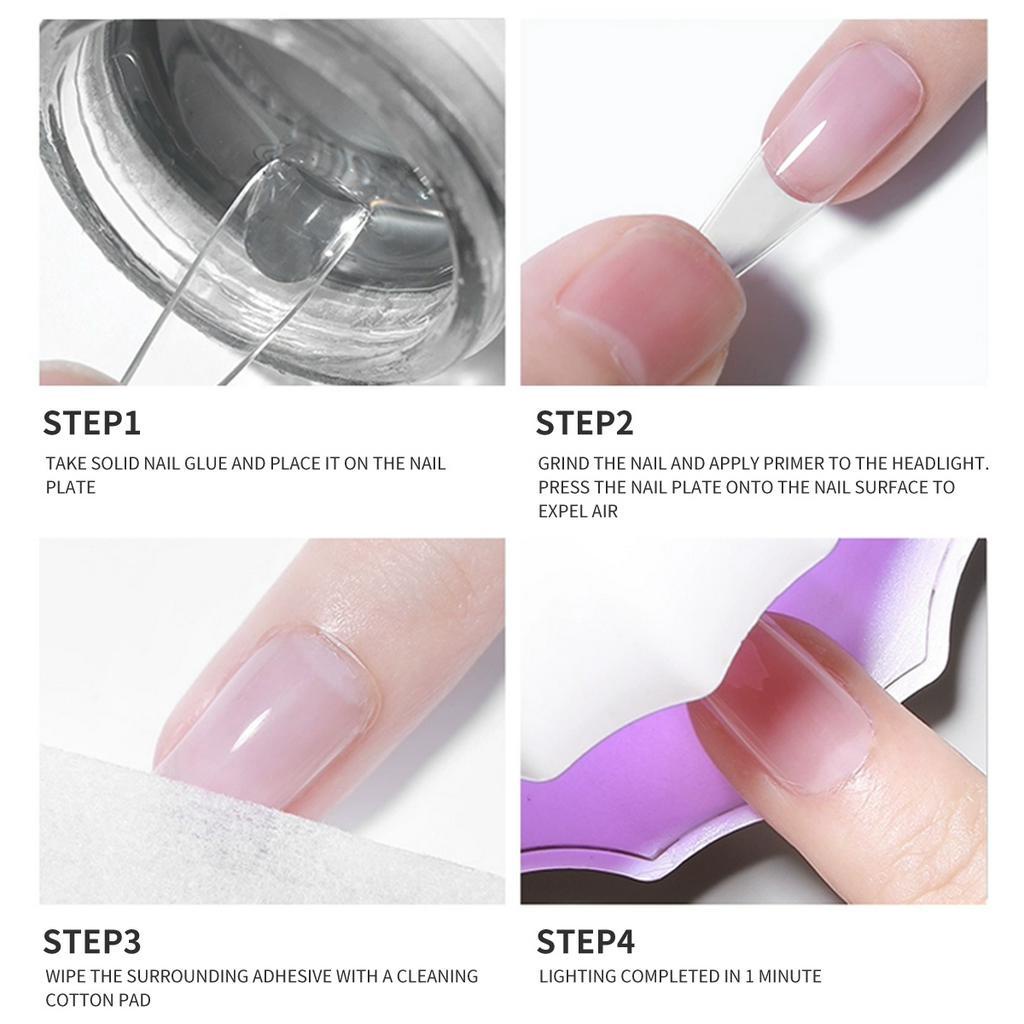 STEP1
TAKE SOLID NAIL GLUE AND PLACE IT ON THE NAIL PLATE

STEP2
GRIND THE NAIL AND APPLY PRIMER TO THE HEADLIGHT. PRESS THE NAIL PLATE ONTO THE NAIL SURFACE TO EXPEL AIR

STEP3
WIPE THE SURROUNDING ADHESIVE WITH A CLEANING COTTON PAD

STEP4
LIGHTING COMPLETED IN 1 MINUTE