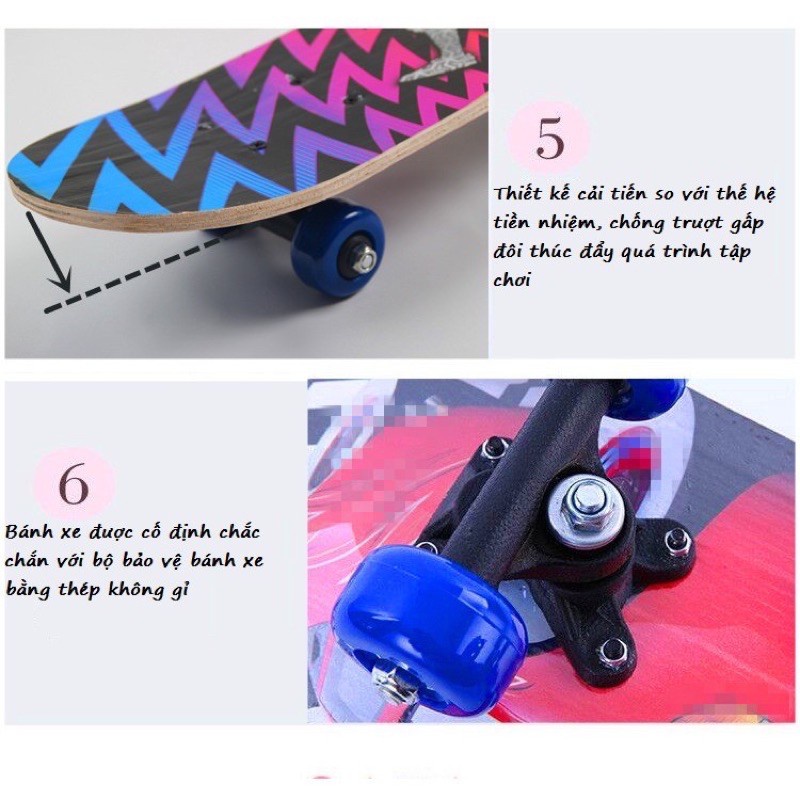 5

Thiết kế cải tiến so với thế hệ tiền nhiệm, chống trượt gấp đôi thúc đẩy quá trình tập chơi

6

Bánh xe được cố định chắc chắn với bộ bảo vệ bánh xe bằng thép không gỉ