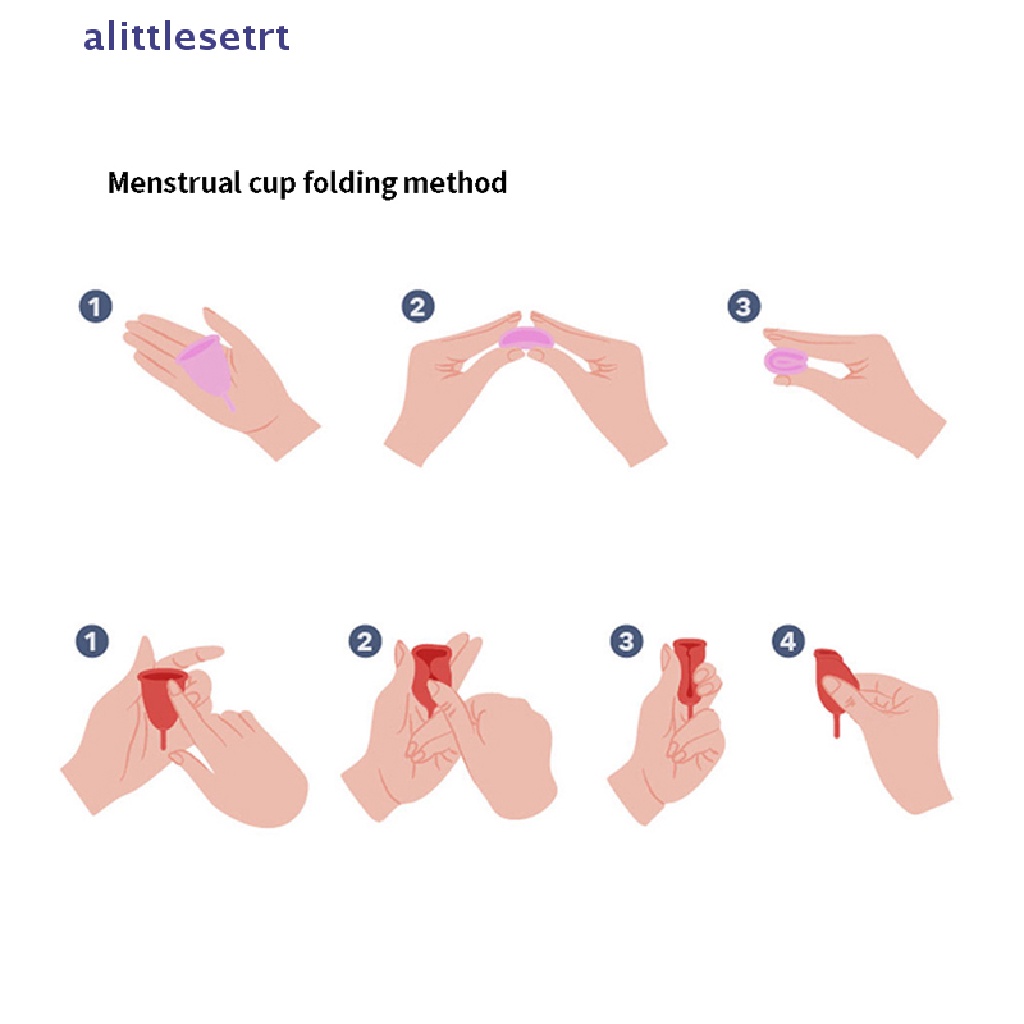 alittlesetrt

Menstrual cup folding method

1

2

3

1

2

3

4