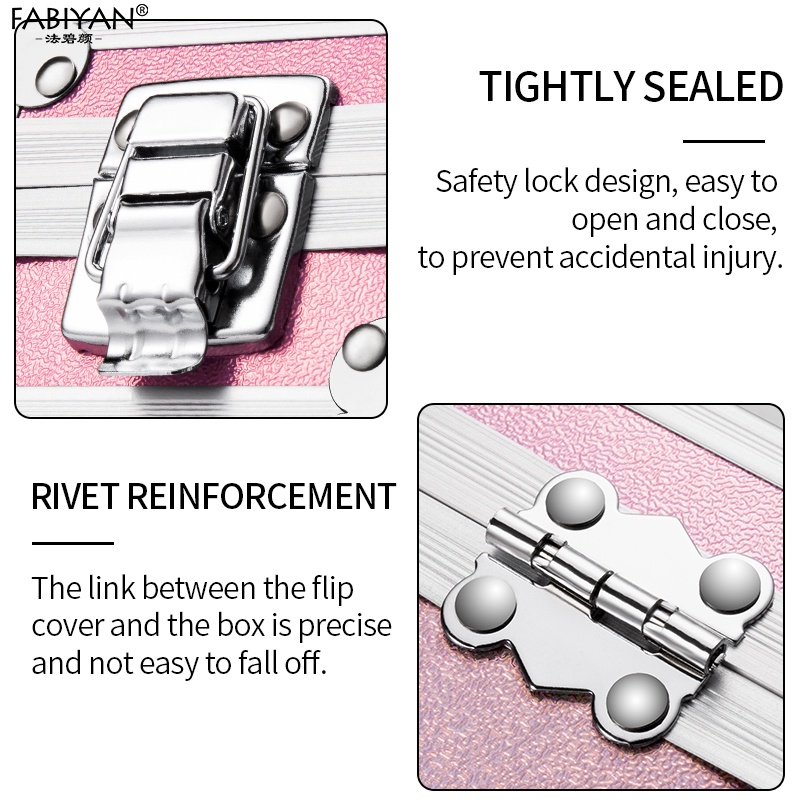 FABIYAN®
-法碧颜-

TIGHTLY SEALED

Safety lock design, easy to open and close, to prevent accidental injury.

RIVET REINFORCEMENT

The link between the flip cover and the box is precise and not easy to fall off.