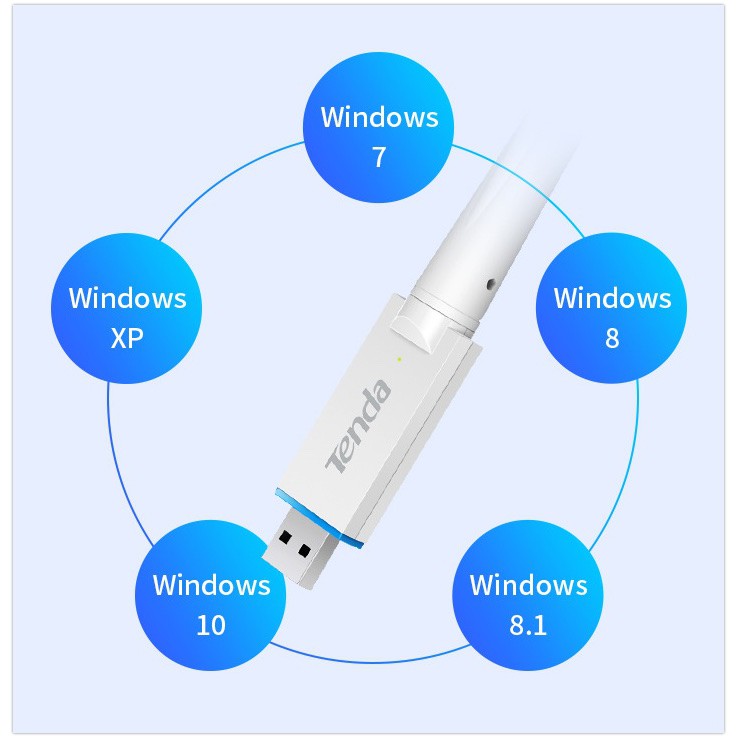 Windows 7

Windows XP

Windows 8

Tenda

Windows 10

Windows 8.1