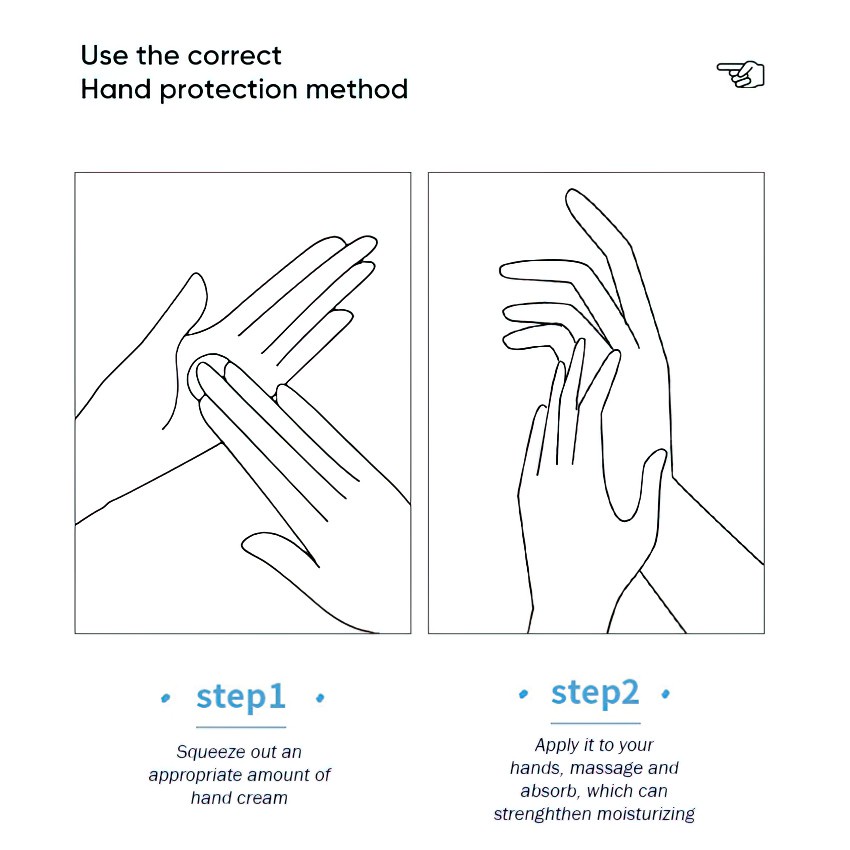 Use the correct
Hand protection method

• step1 •

Squeeze out an appropriate amount of hand cream

• step2 •

Apply it to your hands, massage and absorb, which can strenghthen moisturizing