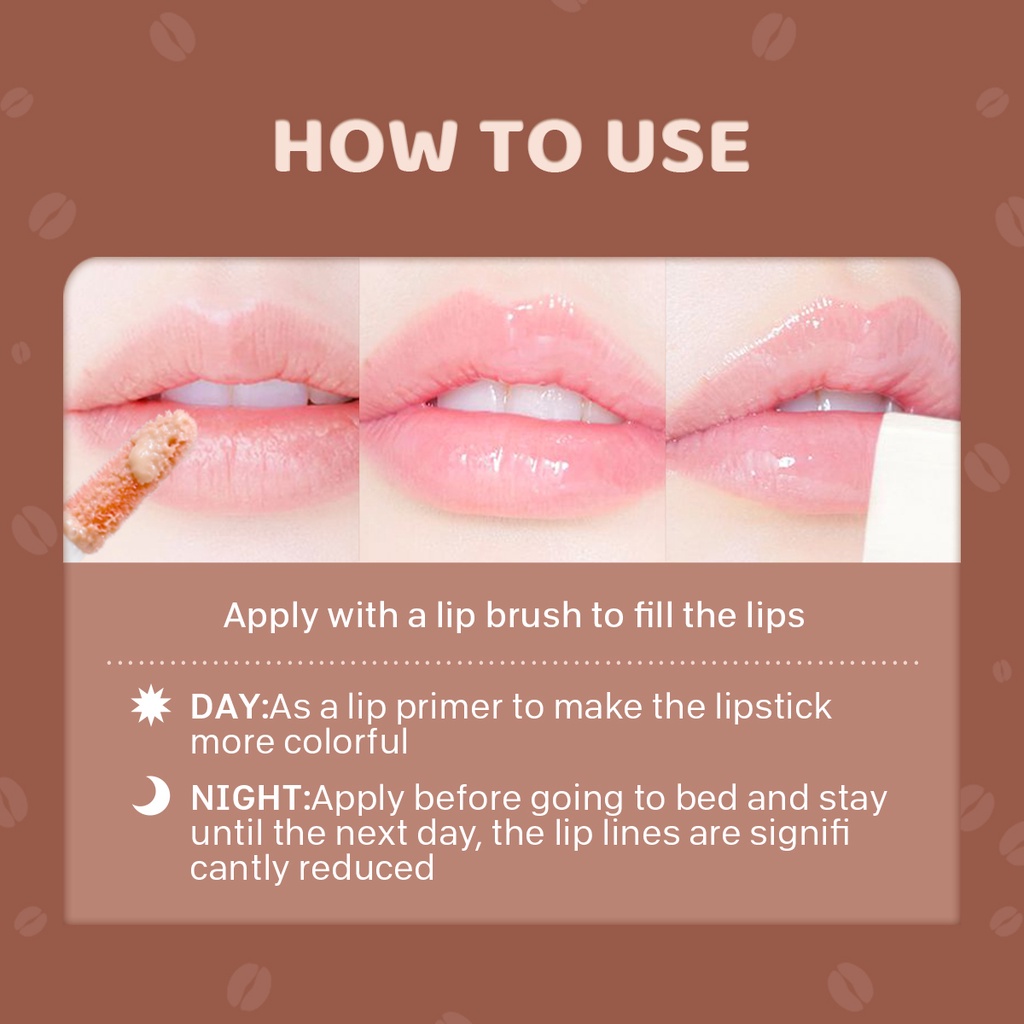 HOW TO USE

Apply with a lip brush to fill the lips

DAY:As a lip primer to make the lipstick more colorful

NIGHT:Apply before going to bed and stay until the next day, the lip lines are signifi cantly reduced