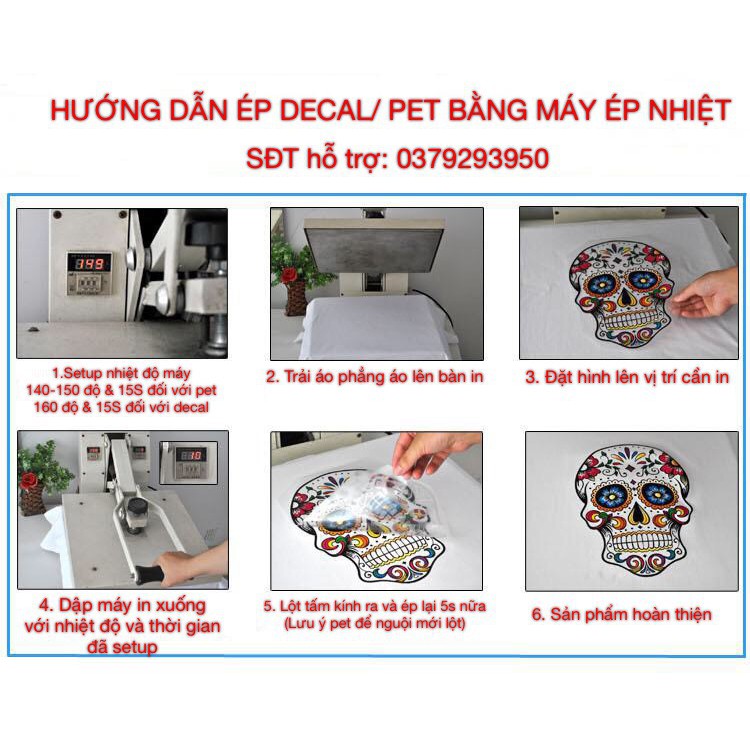 HƯỚNG DẪN ÉP DECAL/ PET BẰNG MÁY ÉP NHIỆT
SĐT hỗ trợ: 0379293950

149

1.Setup nhiệt độ máy 140-150 độ & 15S đối với pet 160 độ & 15S đối với decal

2. Trải áo phẳng áo lên bàn in

3. Đặt hình lên vị trí cần in

4. Dập máy in xuống với nhiệt độ và thời gian đã setup

5. Lột tấm kính ra và ép lại 5s nữa (Lưu ý pet để nguội mới lột)

6. Sản phẩm hoàn thiện