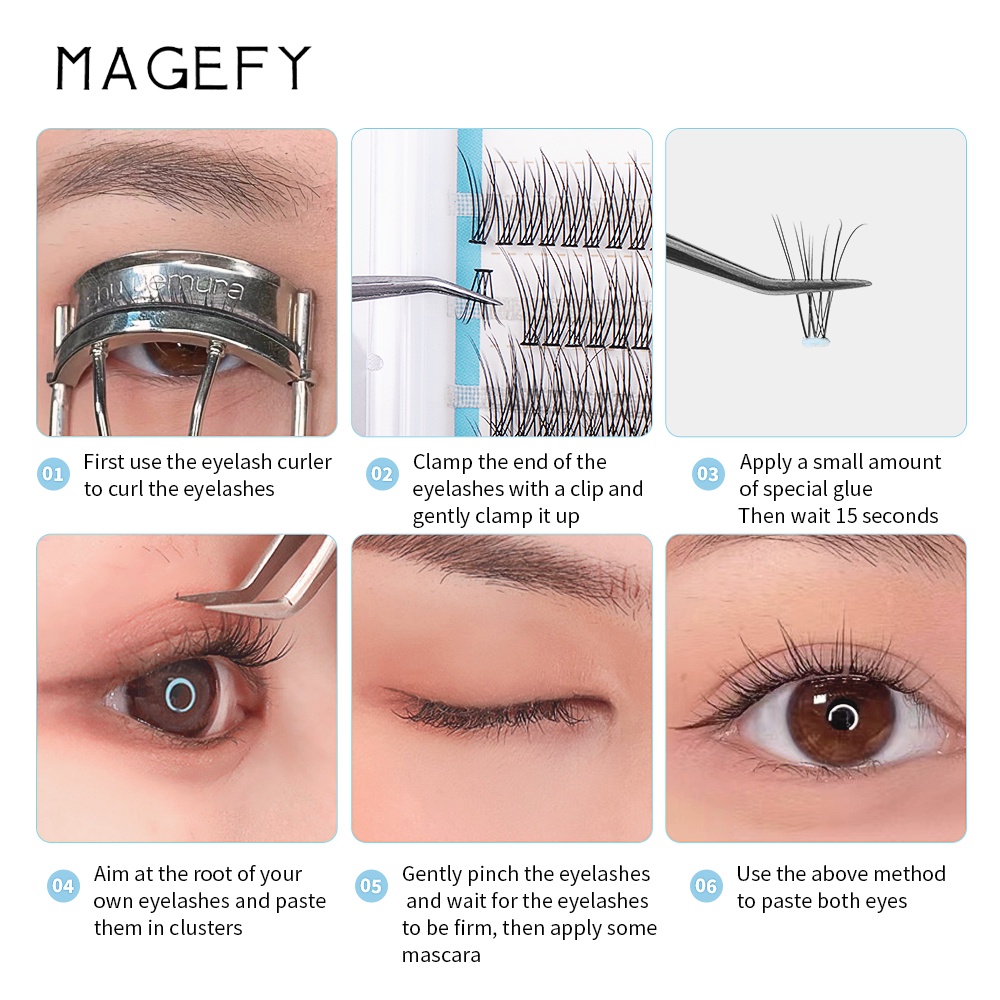 MAGEFY

shu uemura

01 First use the eyelash curler to curl the eyelashes

02 Clamp the end of the eyelashes with a clip and gently clamp it up

03 Apply a small amount of special glue
Then wait 15 seconds

04 Aim at the root of your own eyelashes and paste them in clusters

05 Gently pinch the eyelashes and wait for the eyelashes to be firm, then apply some mascara

06 Use the above method to paste both eyes