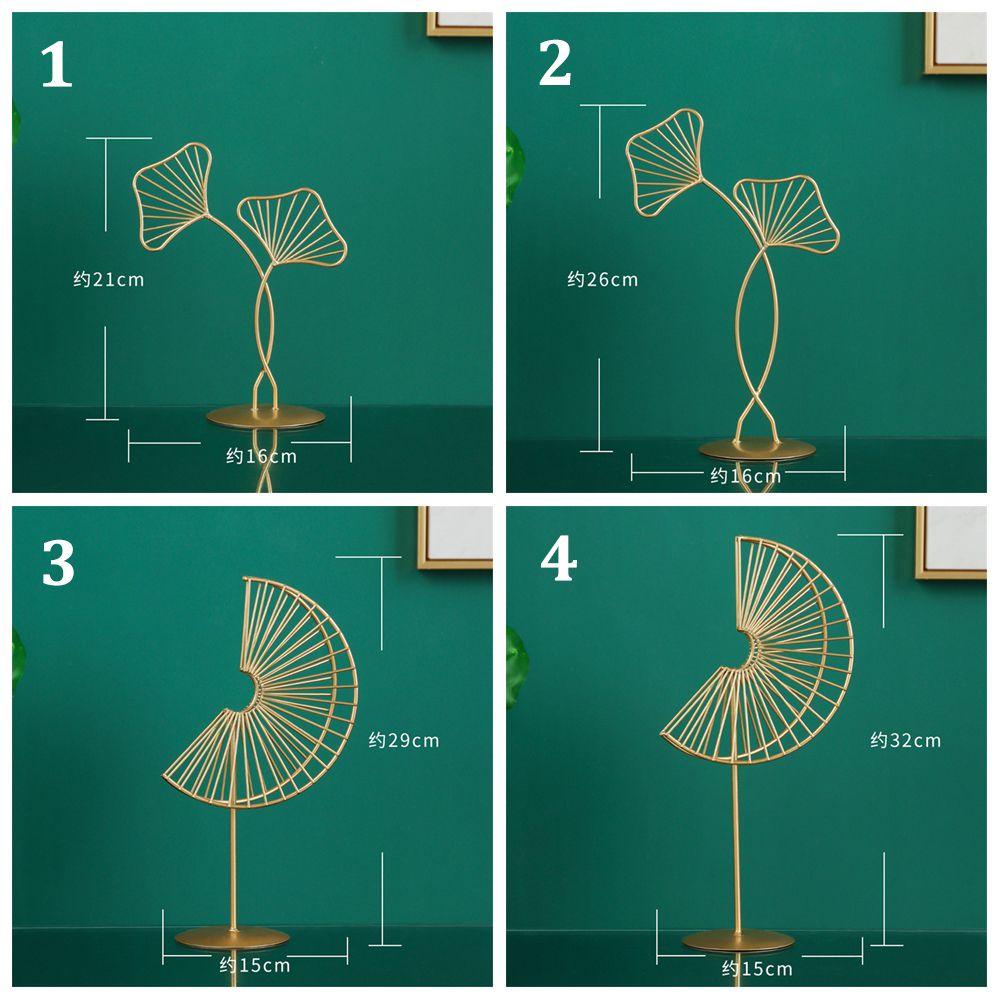 1

约21cm

约16cm

2

约26cm

约16cm

3

约29cm

约15cm

4

约32cm

约15cm