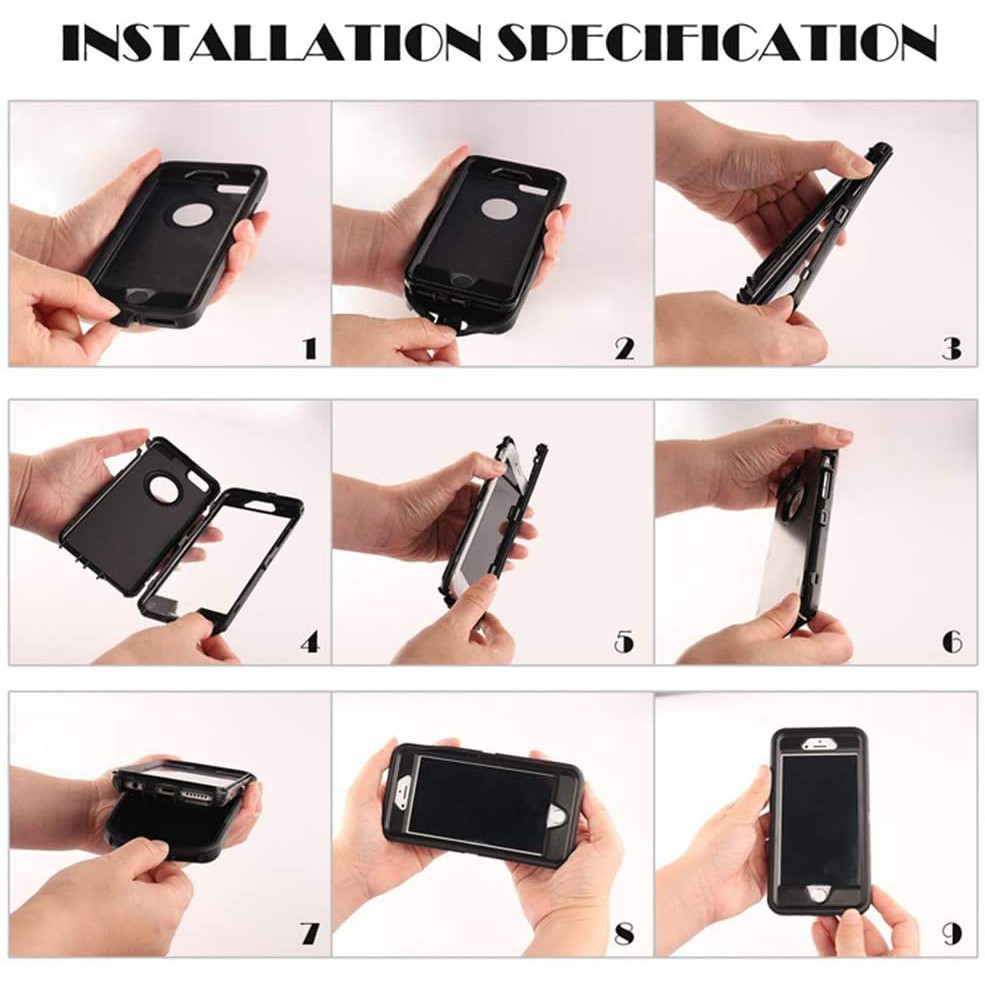 INSTALLATION SPECIFICATION

1

2

3

4

5

6

7

8

9