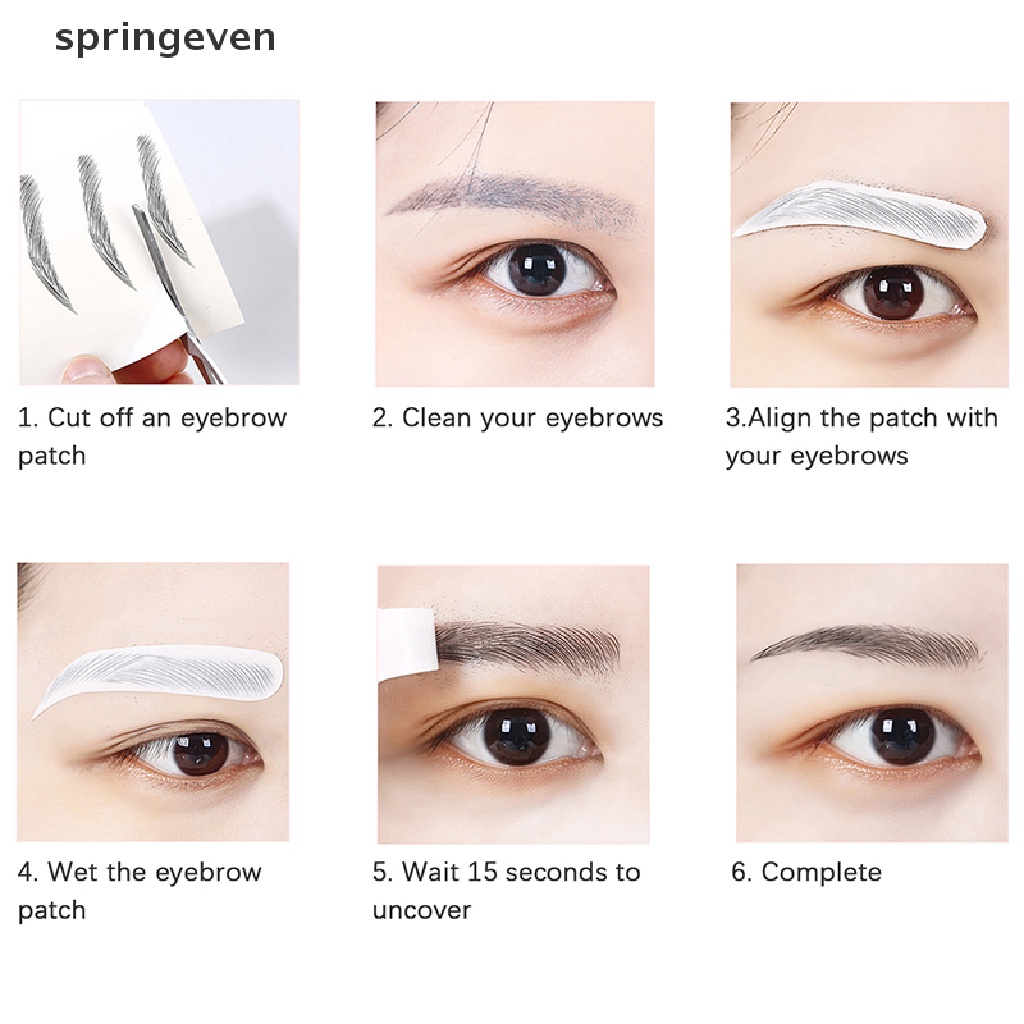 springeven

1. Cut off an eyebrow patch

2. Clean your eyebrows

3.Align the patch with your eyebrows

4. Wet the eyebrow patch

5. Wait 15 seconds to uncover

6. Complete