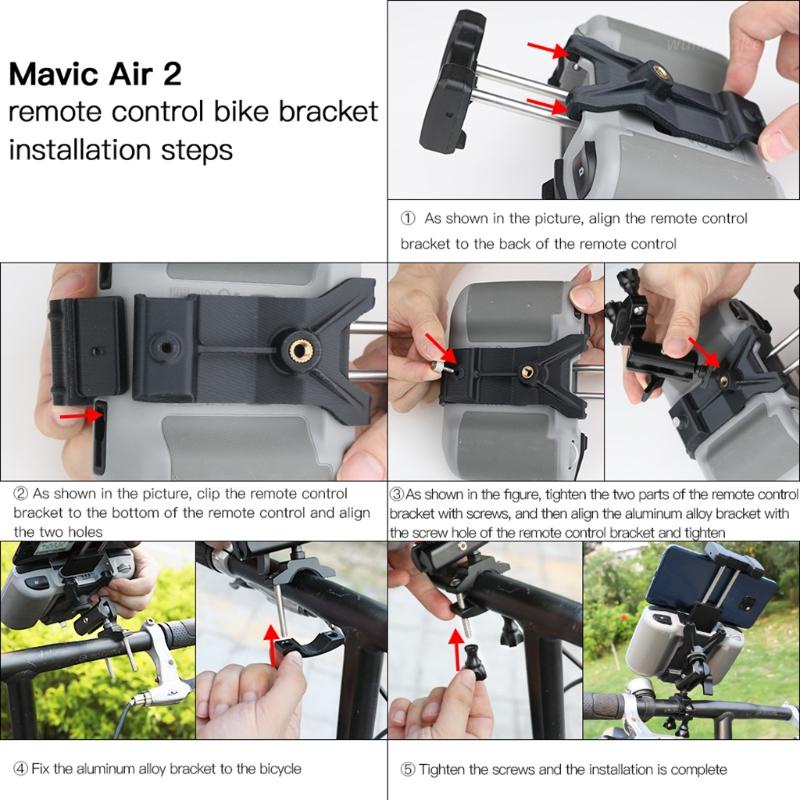 Mavic Air 2
remote control bike bracket installation steps

① As shown in the picture, align the remote control bracket to the back of the remote control

② As shown in the picture, clip the remote control bracket to the bottom of the remote control and align the two holes

③As shown in the figure, tighten the two parts of the remote control bracket with screws, and then align the aluminum alloy bracket with the screw hole of the remote control bracket and tighten

④ Fix the aluminum alloy bracket to the bicycle

⑤ Tighten the screws and the installation is complete