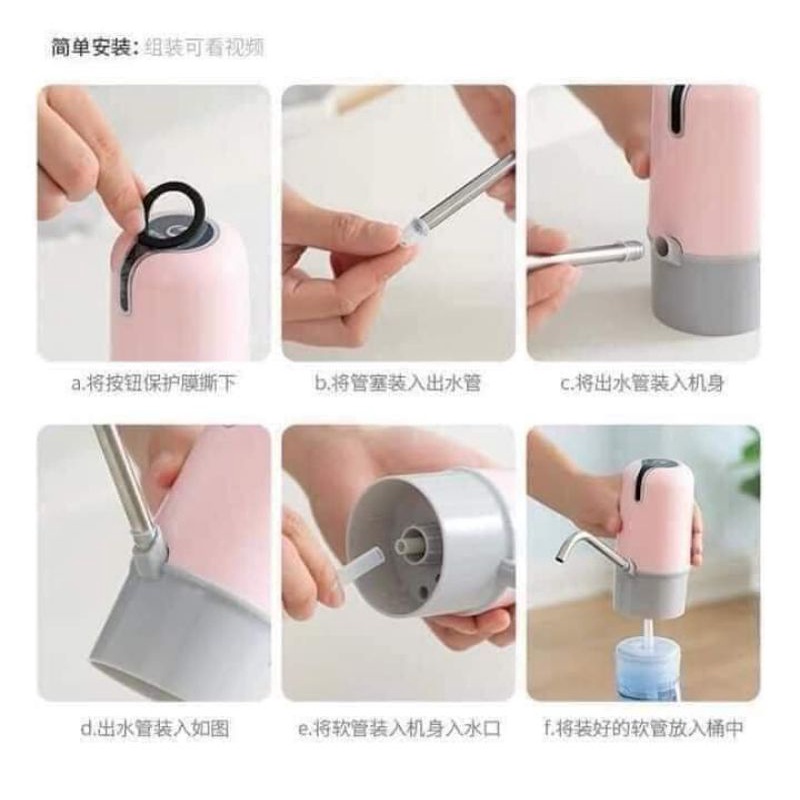 简单安装：组装可看视频

a.将按钮保护膜撕下

b.将管塞装入出水管

c.将出水管装入机身

d.出水管装入如图

e.将软管装入机身入水口

f.将装好的软管放入桶中