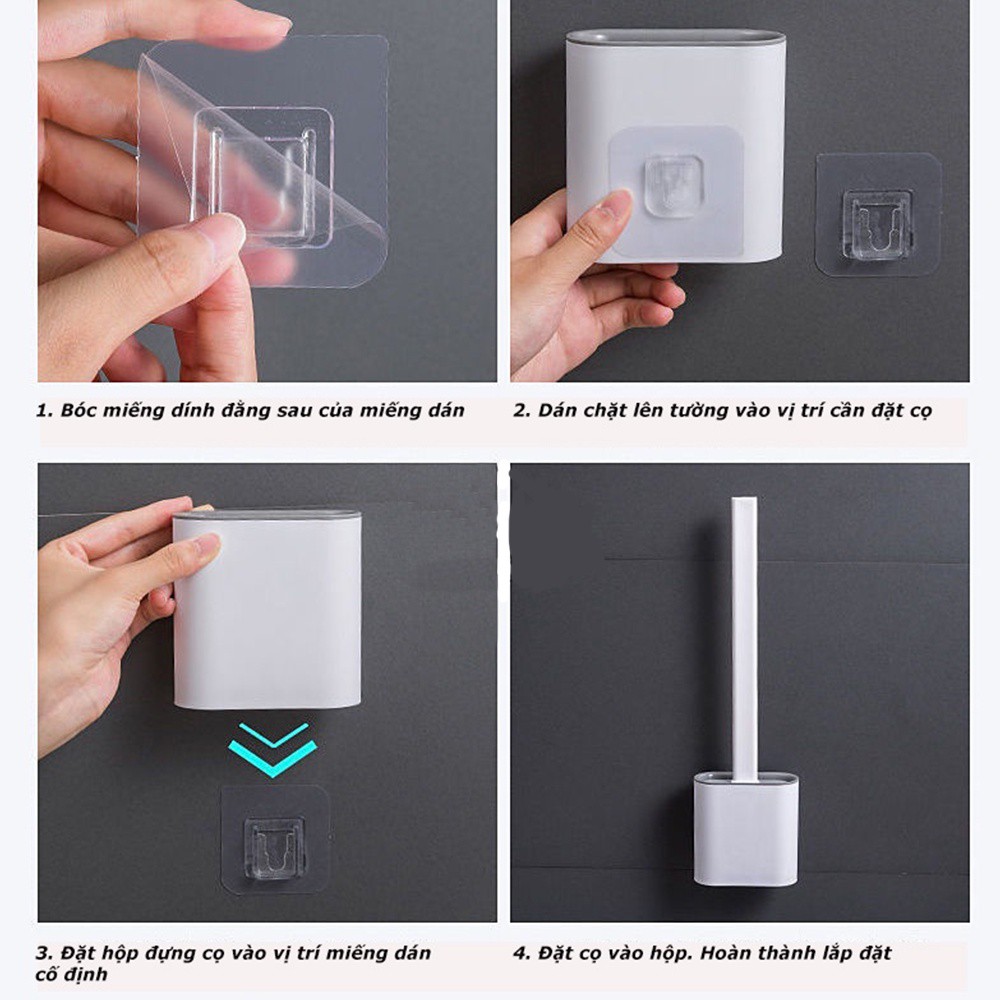 1. Bóc miếng dính đằng sau của miếng dán

2. Dán chặt lên tường vào vị trí cần đặt cọ

3. Đặt hộp đựng cọ vào vị trí miếng dán cố định

4. Đặt cọ vào hộp. Hoàn thành lắp đặt