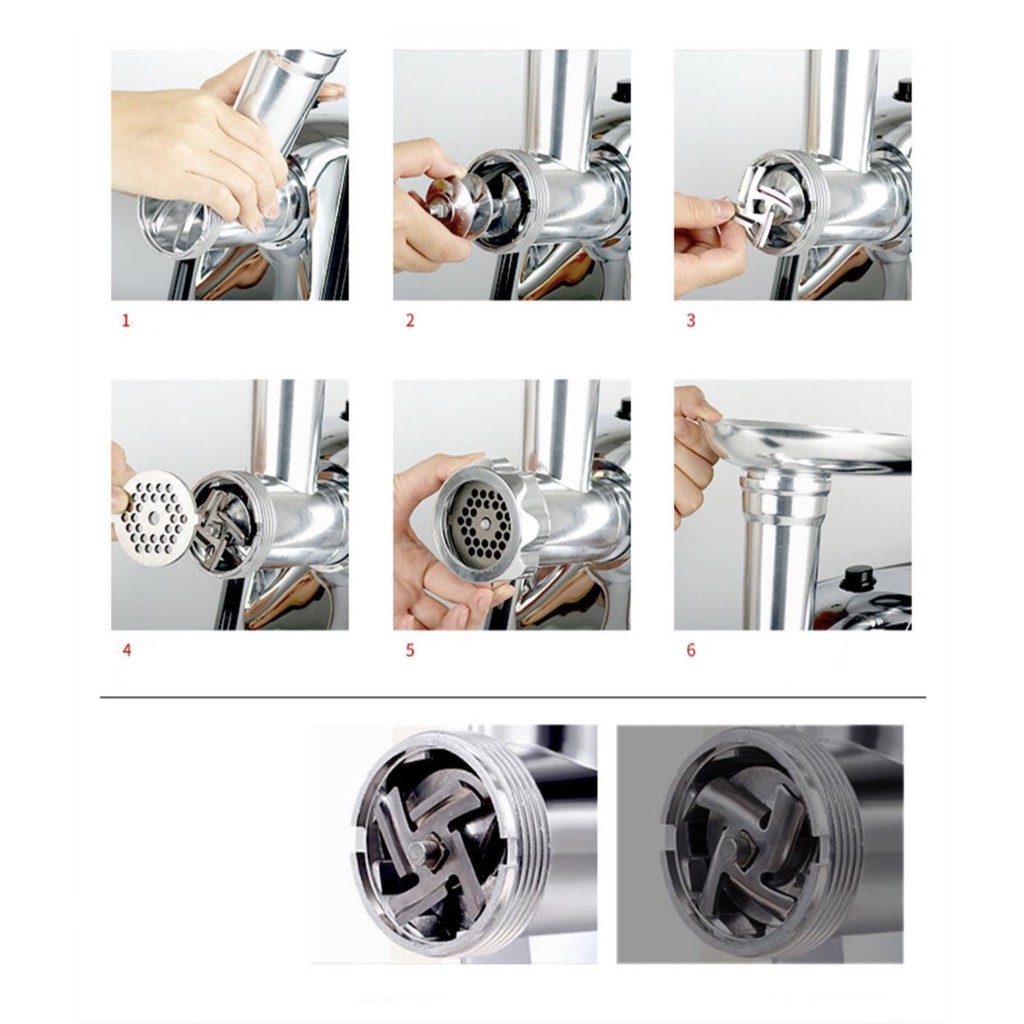 1

2

3

4

5

6