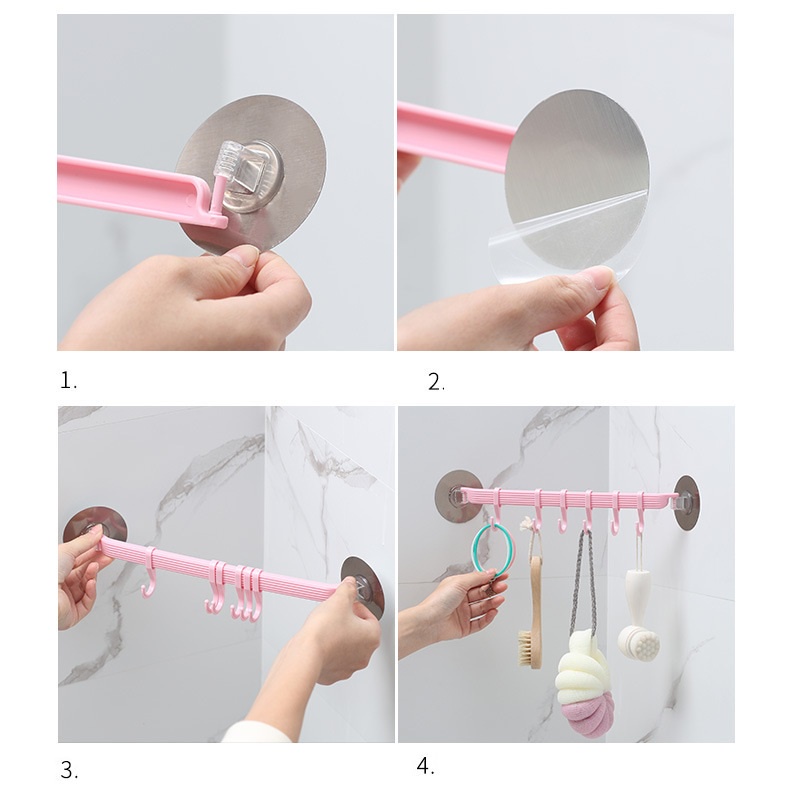 1.

2.

3.

4.