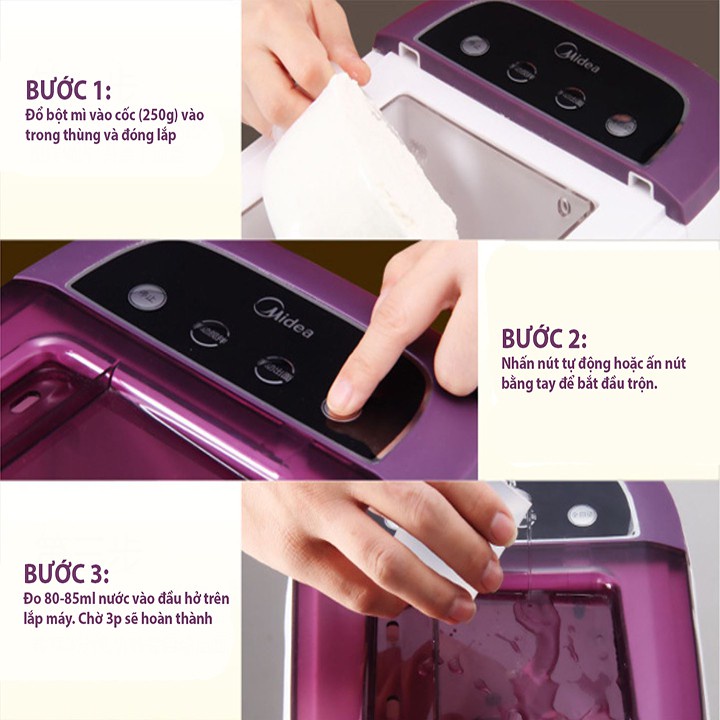 BƯỚC 1:
Đổ bột mì vào cốc (250g) vào trong thùng và đóng lắp

Midea

Midea

BƯỚC 2:
Nhấn nút tự động hoặc ấn nút bằng tay để bắt đầu trộn.

BƯỚC 3:
Đo 80-85ml nước vào đầu hở trên lắp máy. Chờ 3p sẽ hoàn thành