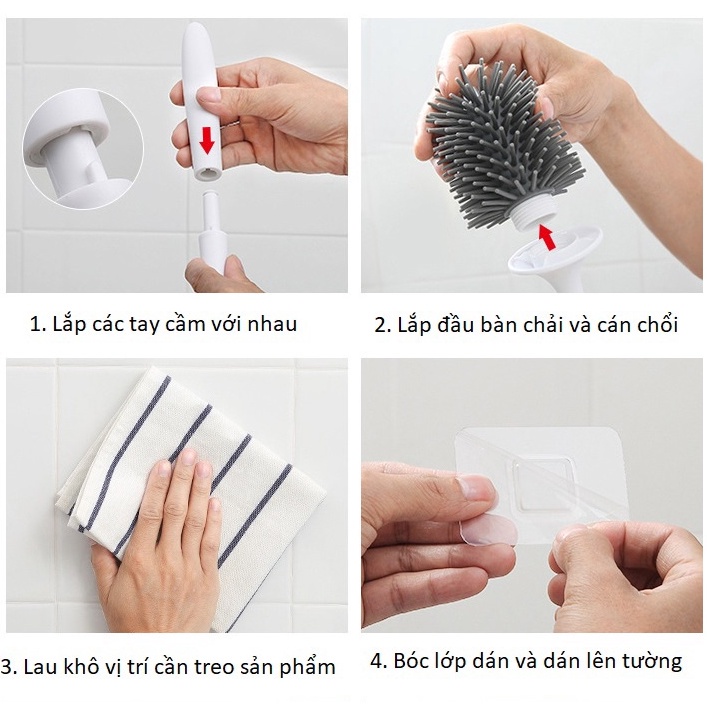 1. Lắp các tay cầm với nhau

2. Lắp đầu bàn chải và cán chổi

3. Lau khô vị trí cần treo sản phẩm

4. Bóc lớp dán và dán lên tường