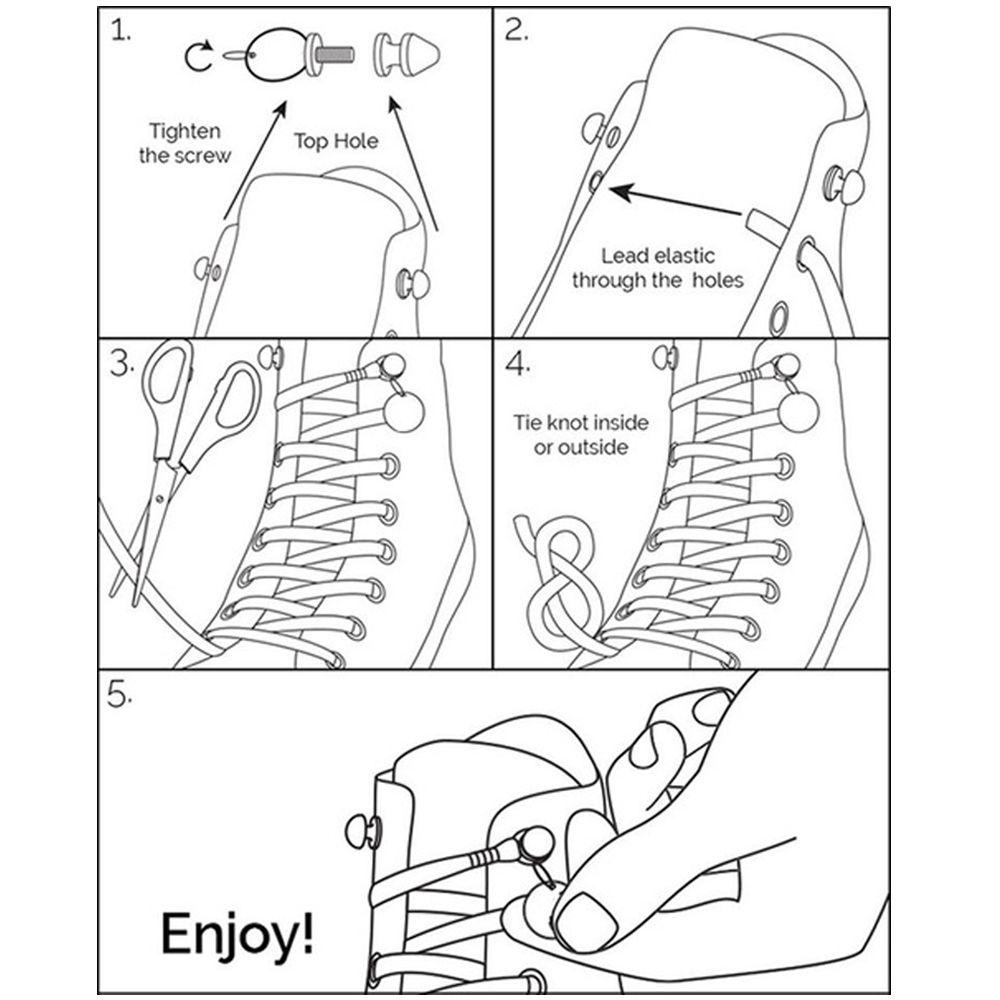 1.

Tighten the screw

Top Hole

2.

Lead elastic through the holes

3.

4.

Tie knot inside or outside

5.

Enjoy!