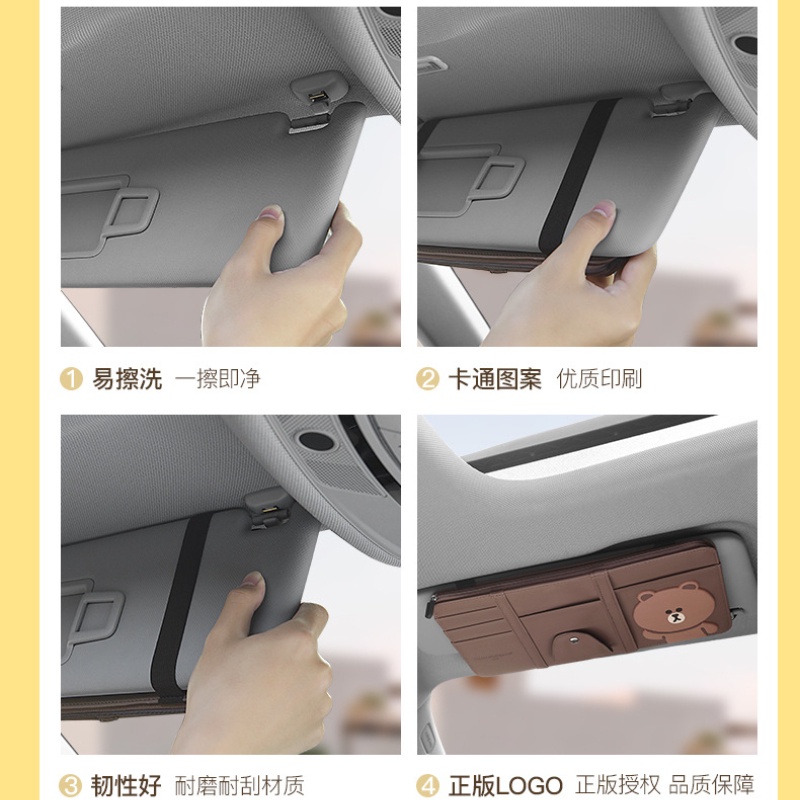 1 易擦洗 一擦即净

2 卡通图案 优质印刷

3 韧性好 耐磨耐刮材质

4 正版LOGO 正版授权 品质保障