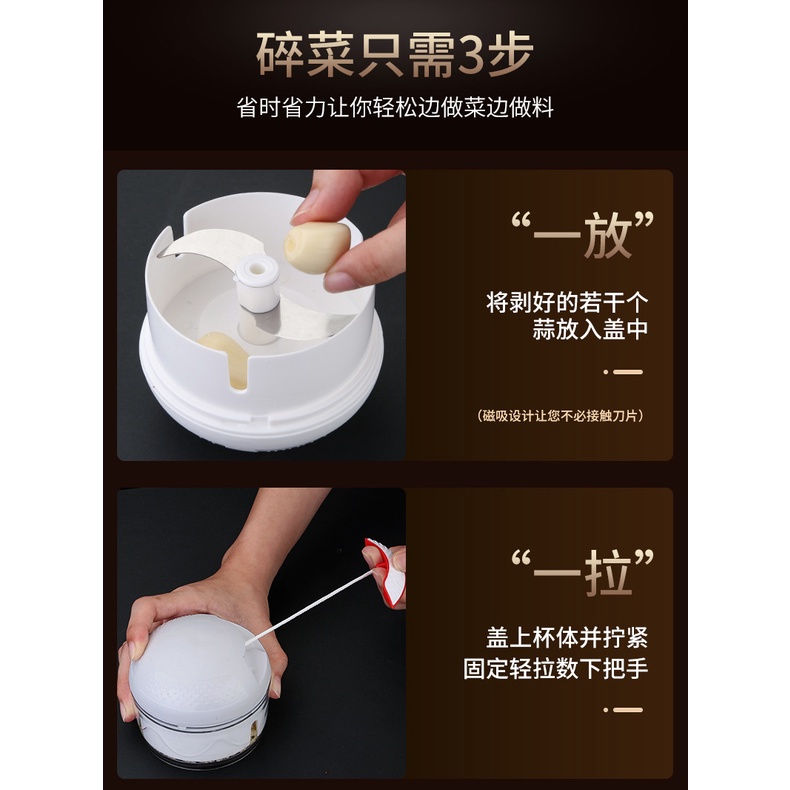 碎菜只需3步

省时省力让你轻松边做菜边做料

“一放”

将剥好的若干个蒜放入盖中

(磁吸设计让您不必接触刀片)

“一拉”

盖上杯体并拧紧固定轻拉数下把手